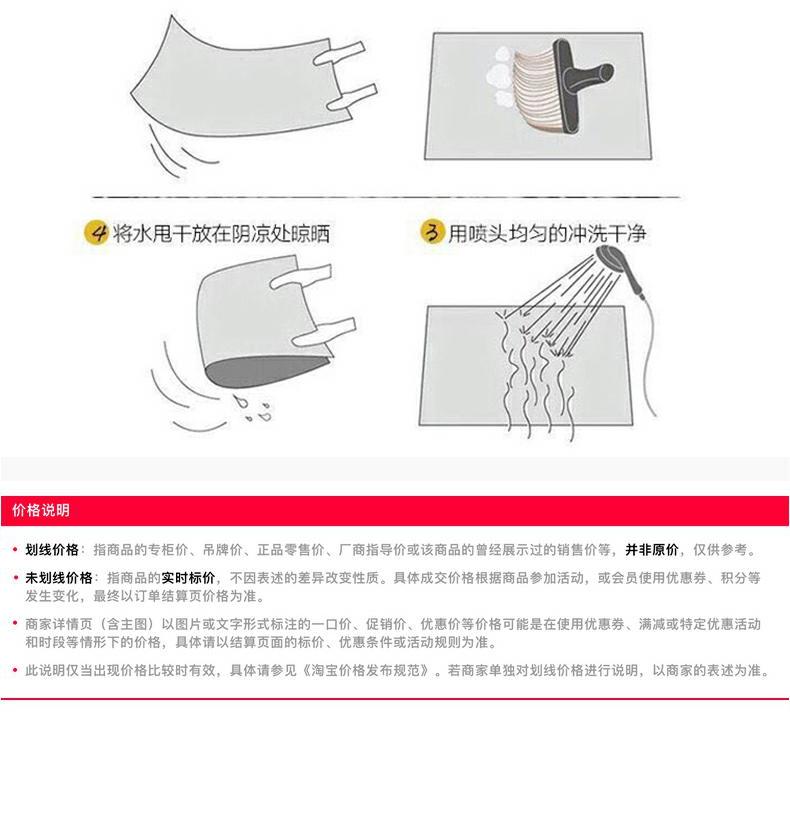 4 将水甩干放在阴凉处晾晒

3 用喷头均匀的冲洗干净

价格说明

• 划线价格：指商品的专柜价、吊牌价、正品零售价、厂商指导价或该商品的曾经展示过的销售价等，并非原价，仅供参考。

• 未划线价格：指商品的实时标价，不因表述的差异改变性质。具体成交价格根据商品参加活动，或会员使用优惠券、积分等发生变化，最终以订单结算页价格为准。

• 商家详情页（含主图）以图片或文字形式标注的一口价、促销价、优惠价等价格可能是在使用优惠券、满减或特定优惠活动和时段等情形下的价格，具体请以结算页面的标价、优惠条件或活动规则为准。

• 此说明仅当出现价格比较时有效，具体请参见《淘宝价格发布规范》。若商家单独对划线价格进行说明，以商家的表述为准。