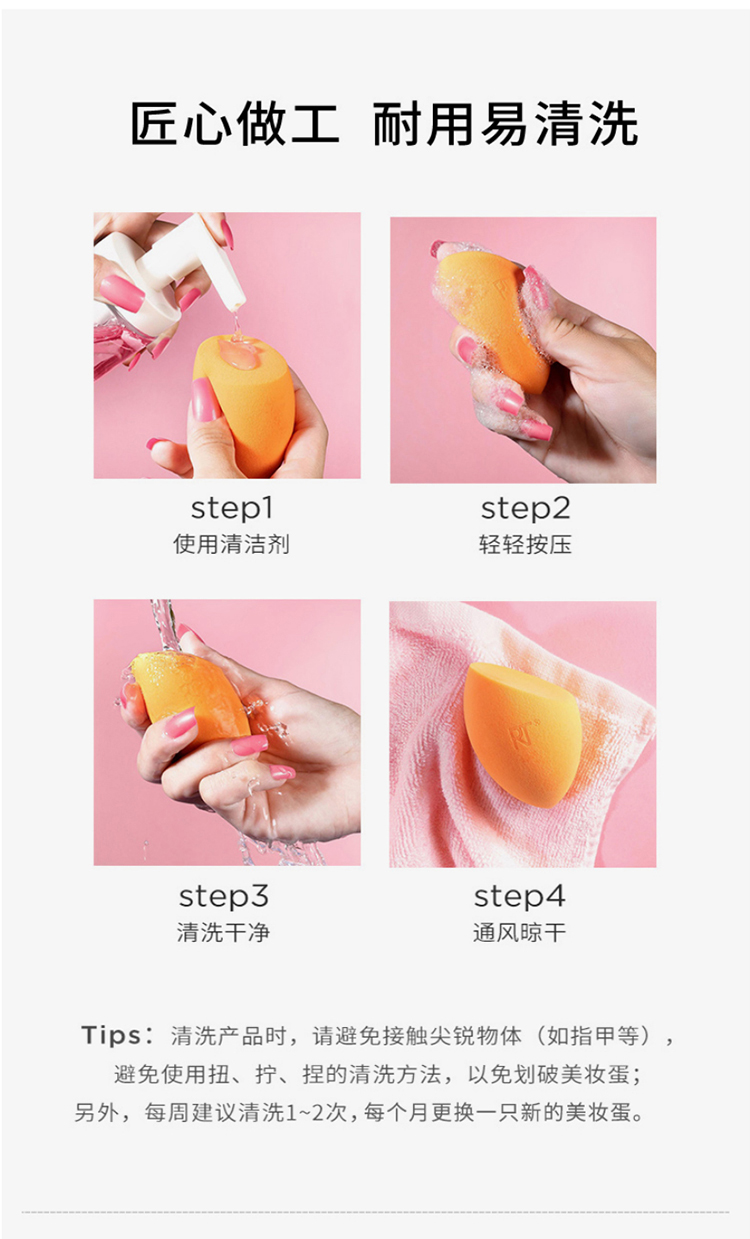 匠心做工 耐用易清洗

step1
使用清洁剂

step2
轻轻按压

step3
清洗干净

step4
通风晾干

Tips：清洗产品时，请避免接触尖锐物体（如指甲等），避免使用扭、拧、捏的清洗方法，以免划破美妆蛋；另外，每周建议清洗1~2次，每个月更换一只新的美妆蛋。