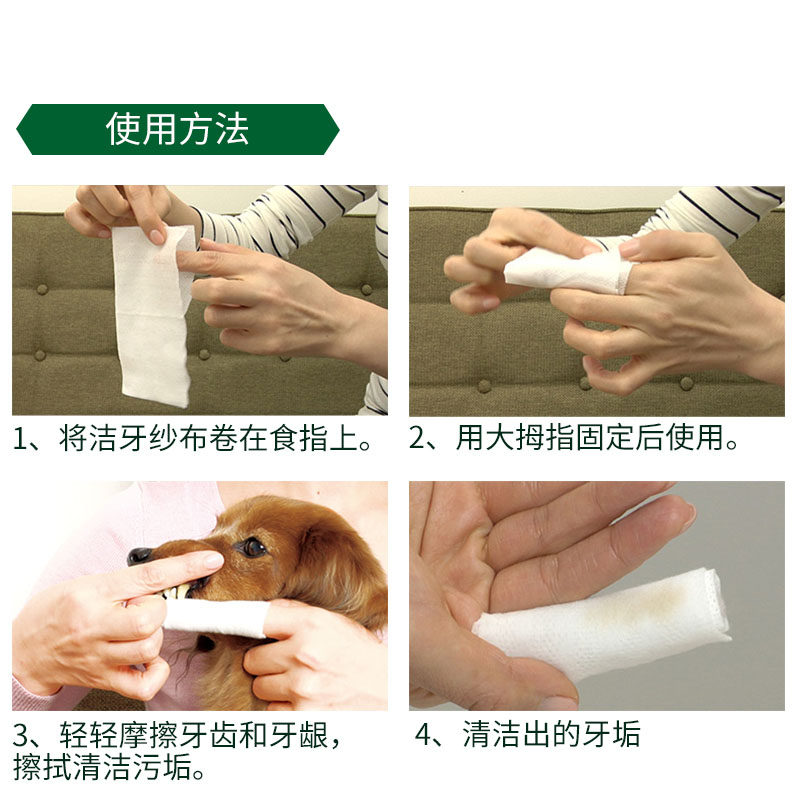 使用方法

1、将洁牙纱布卷在食指上。

2、用大拇指固定后使用。

3、轻轻摩擦牙齿和牙龈，擦拭清洁污垢。

4、清洁出的牙垢