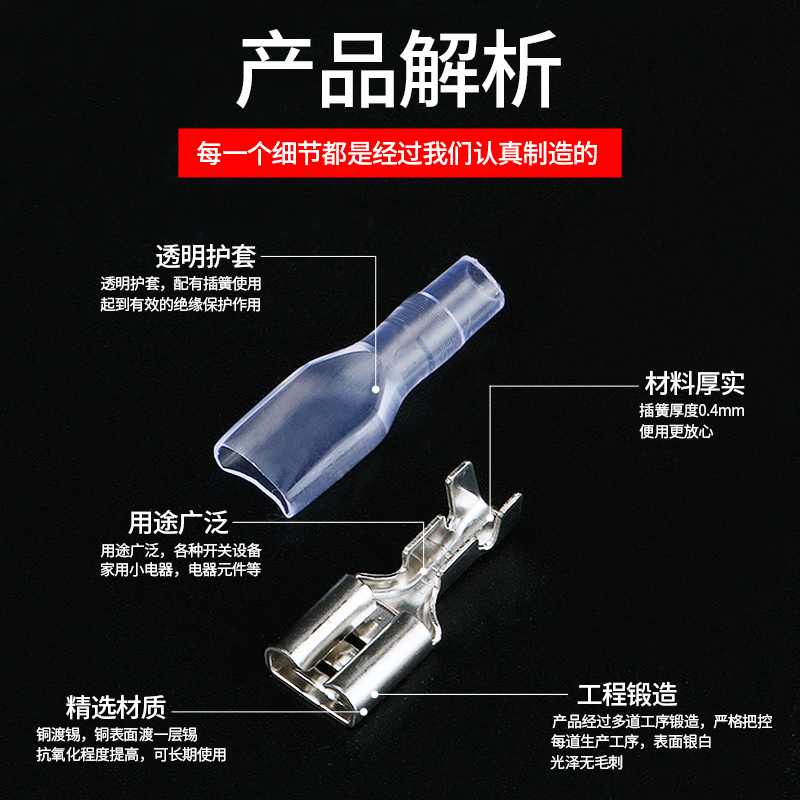 产品解析

每一个细节都是经过我们认真制造的

透明护套
透明护套，配有插簧使用
起到有效的绝缘保护作用

材料厚实
插簧厚度0.4mm
使用更放心

用途广泛
用途广泛，各种开关设备
家用小电器，电器元件等

精选材质
铜渡锡，铜表面渡一层锡
抗氧化程度提高，可长期使用

工程锻造
产品经过多道工序锻造，严格把控
每道生产工序，表面银白
光泽无毛刺