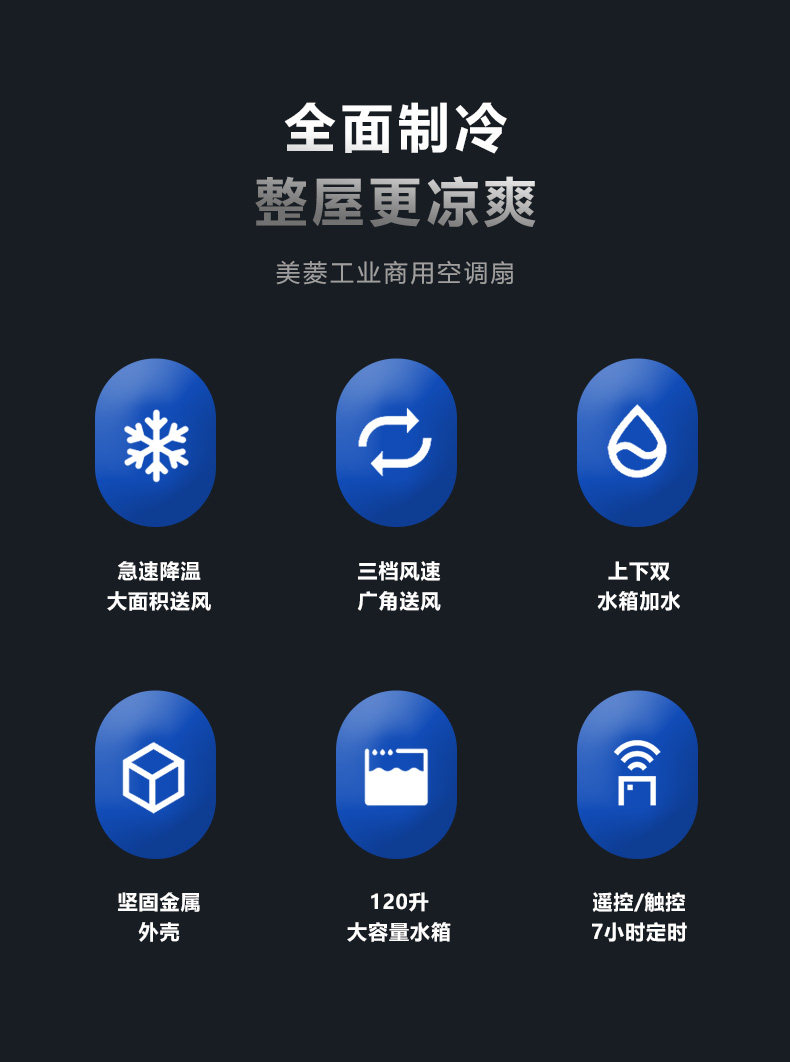 全面制冷
整屋更凉爽

美菱工业商用空调扇

急速降温
大面积送风

三档风速
广角送风

上下双
水箱加水

坚固金属
外壳

120升
大容量水箱

遥控/触控
7小时定时