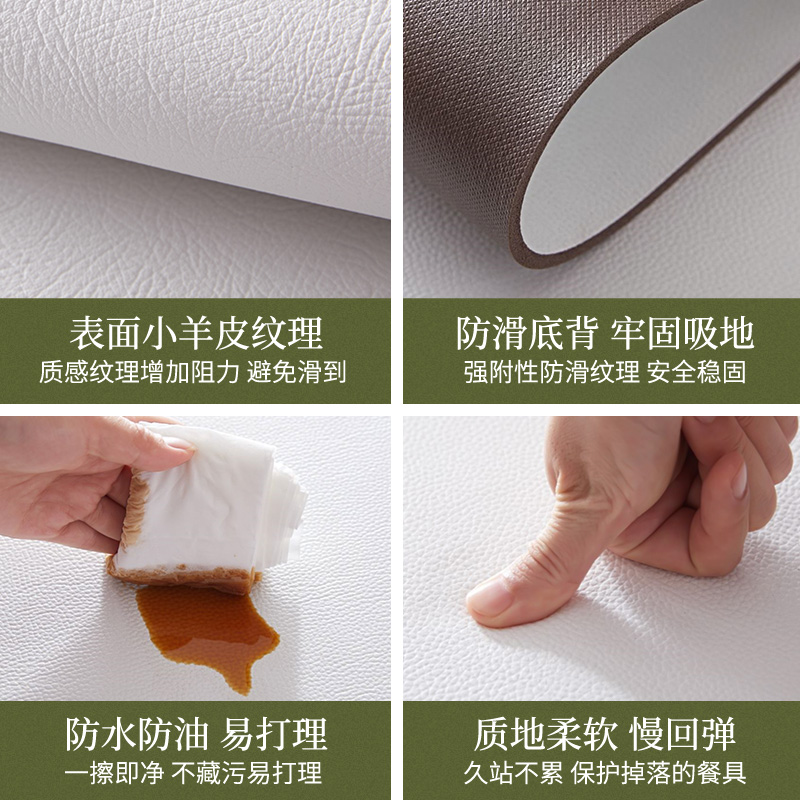 表面小羊皮纹理
质感纹理增加阻力 避免滑到

防滑底背 牢固吸地
强附性防滑纹理 安全稳固

防水防油 易打理
一擦即净 不藏污易打理

质地柔软 慢回弹
久站不累 保护掉落的餐具