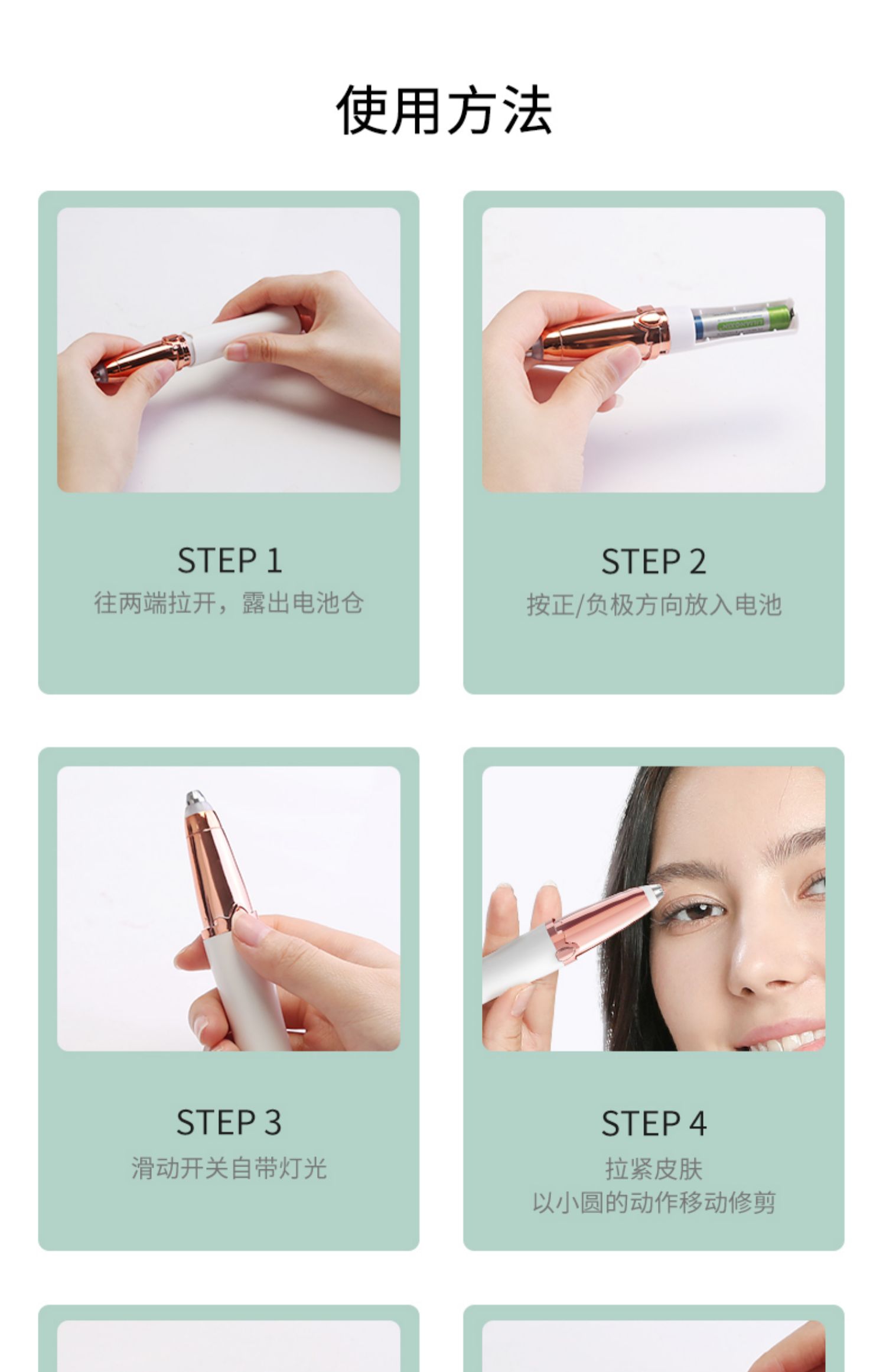 使用方法

STEP 1
往两端拉开，露出电池仓

STEP 2
按正/负极方向放入电池

STEP 3
滑动开关自带灯光

STEP 4
拉紧皮肤
以小圆的动作移动修剪