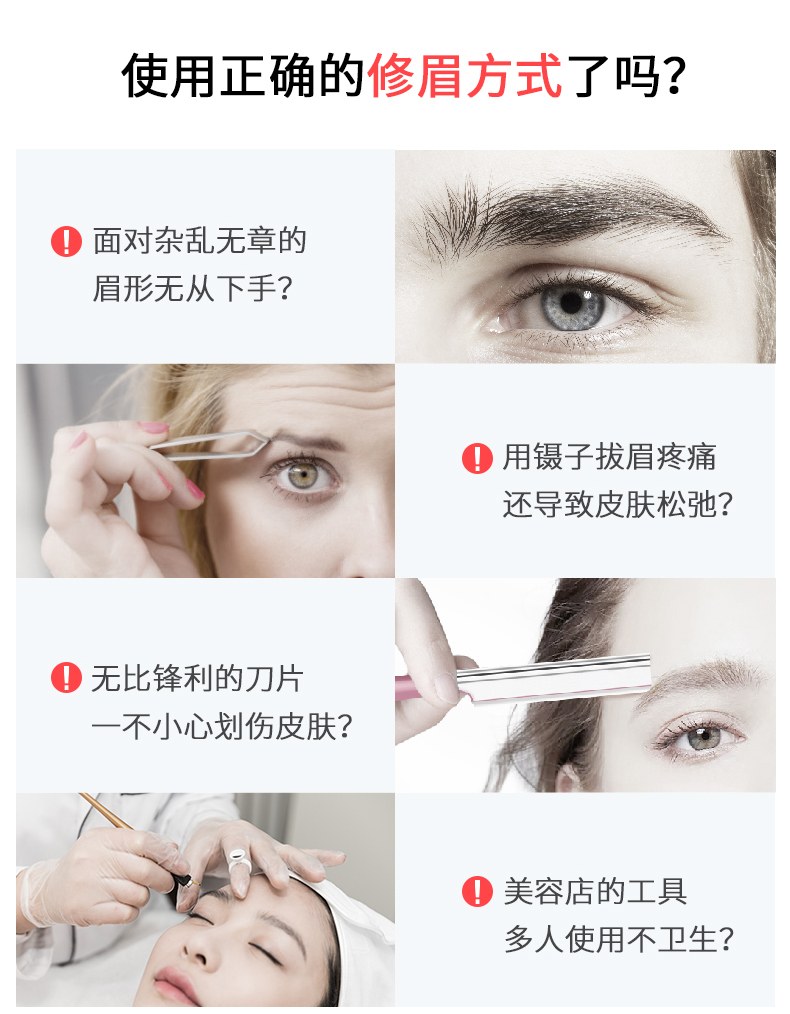 使用正确的修眉方式了吗？

! 面对杂乱无章的眉形无从下手？

! 用镊子拔眉疼痛还导致皮肤松弛？

! 无比锋利的刀片一不小心划伤皮肤？

! 美容店的工具多人使用不卫生？