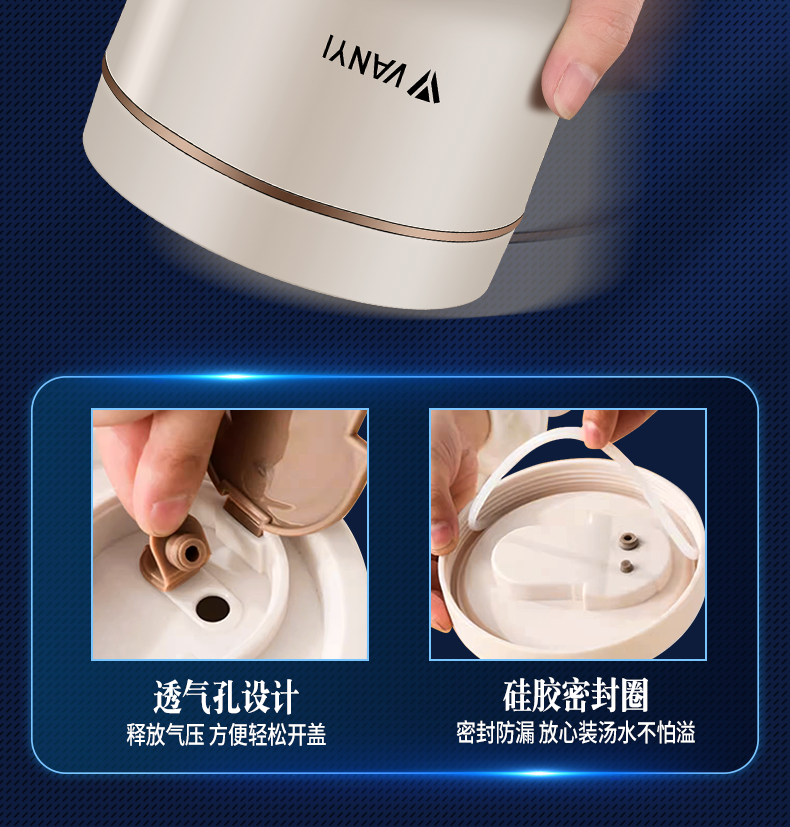 VANYI

透气孔设计
释放气压 方便轻松开盖

硅胶密封圈
密封防漏 放心装汤水不怕溢