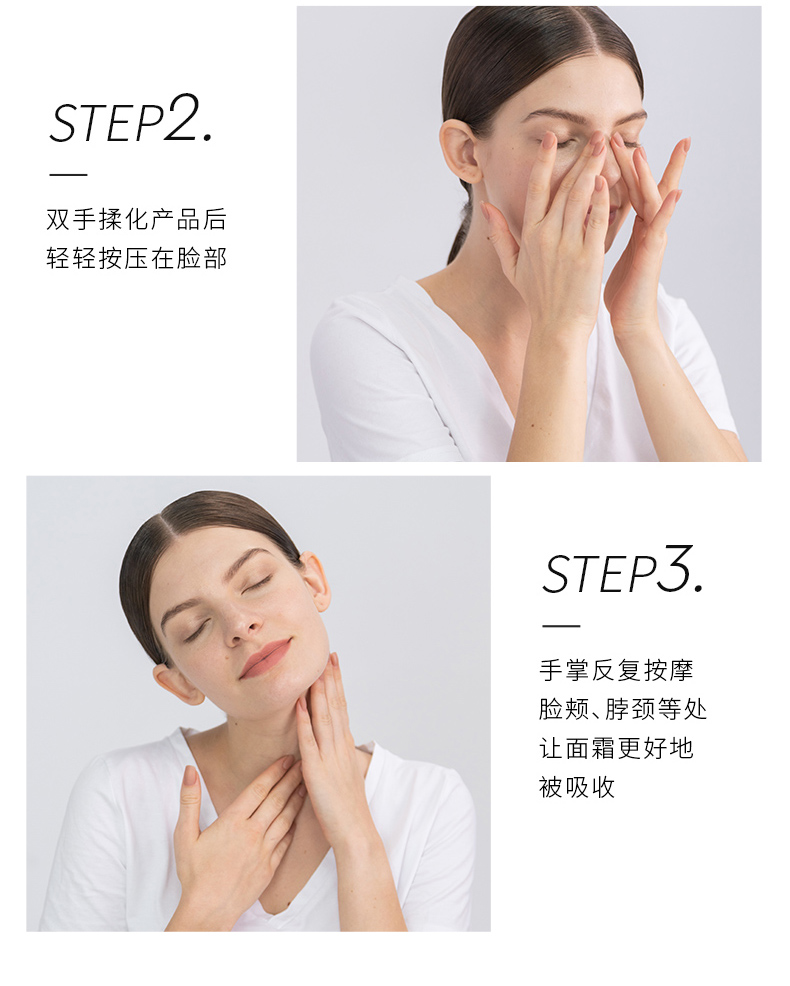 STEP2.

双手揉化产品后
轻轻按压在脸部

STEP3.

手掌反复按摩
脸颊、脖颈等处
让面霜更好地
被吸收