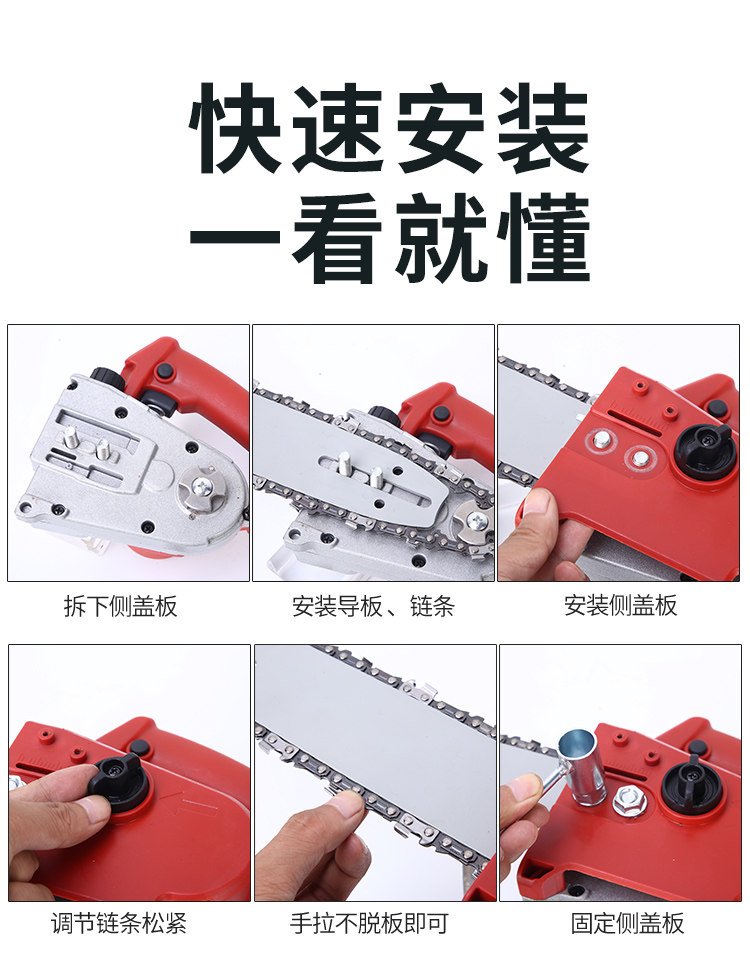 快速安装
一看就懂

拆下侧盖板

安装导板、链条

安装侧盖板

调节链条松紧

手拉不脱板即可

固定侧盖板