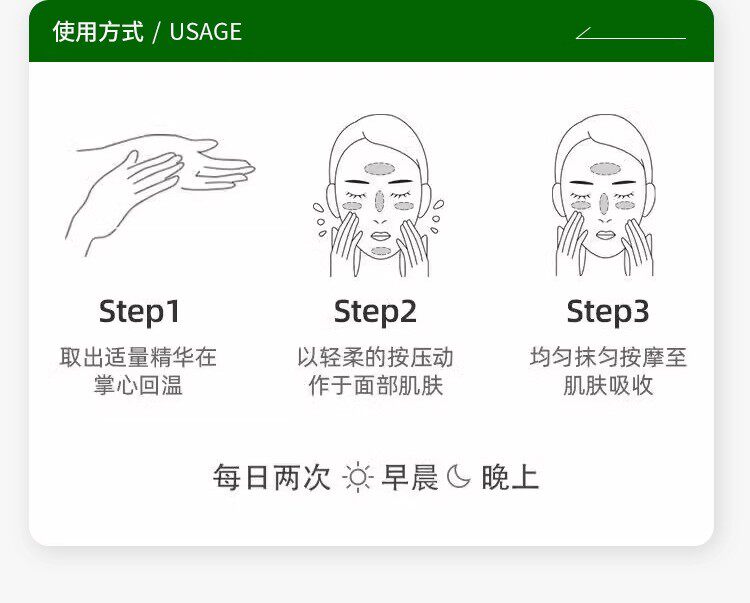 使用方式 / USAGE

Step1
取出适量精华在掌心回温

Step2
以轻柔的按压动作于面部肌肤

Step3
均匀抹匀按摩至肌肤吸收

每日两次 早晨 晚上