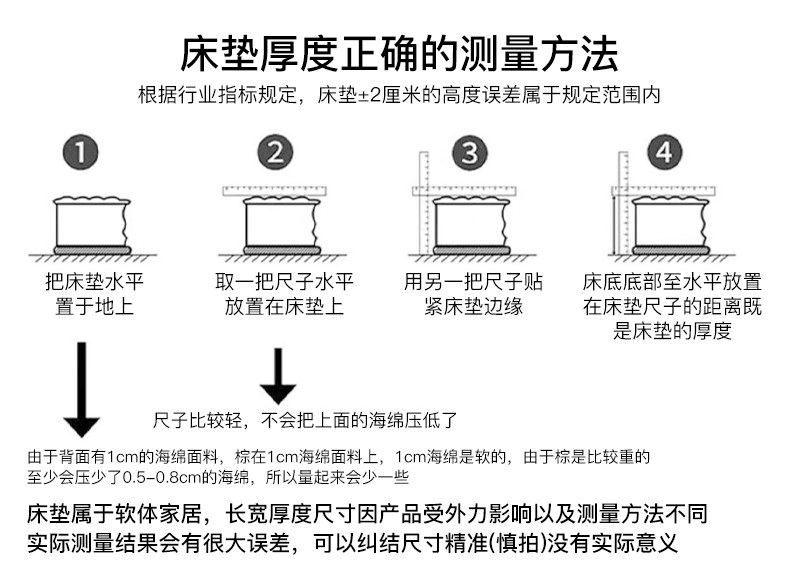 床垫厚度正确的测量方法

根据行业指标规定，床垫±2厘米的高度误差属于规定范围内

1

把床垫水平置于地上

2

取一把尺子水平放置在床垫上

3

用另一把尺子贴紧床垫边缘

4

床底底部至水平放置在床垫尺子的距离既是床垫的厚度

尺子比较轻，不会把上面的海绵压低了

由于背面有1cm的海绵面料，棕在1cm海绵面料上，1cm海绵是软的，由于棕是比较重的至少会压少了0.5-0.8cm的海绵，所以量起来会少一些

床垫属于软体家居，长宽厚度尺寸因产品受外力影响以及测量方法不同实际测量结果会有很大误差，可以纠结尺寸精准(慎拍)没有实际意义