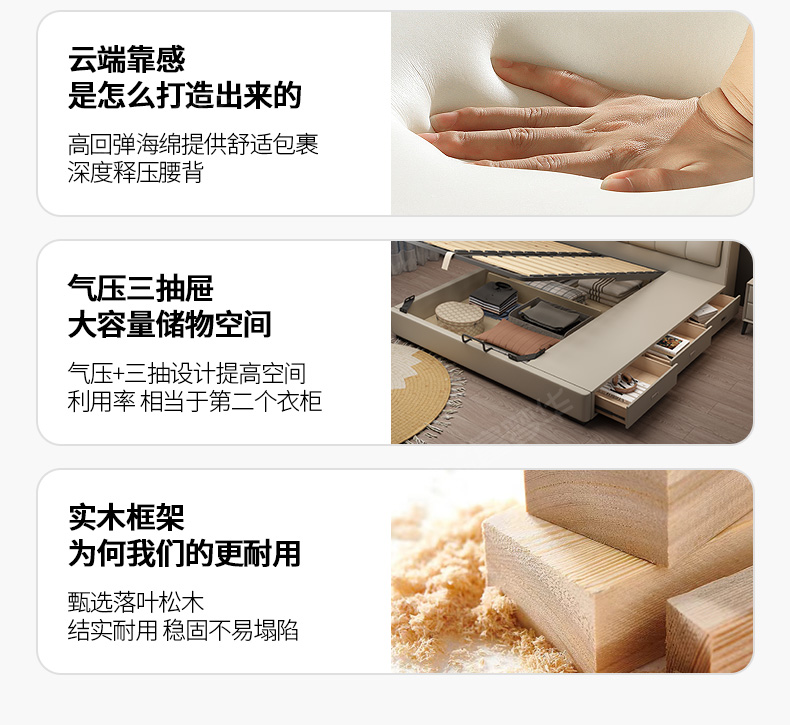 云端靠感
是怎么打造出来的

高回弹海绵提供舒适包裹
深度释压腰背

气压三抽屉
大容量储物空间

气压+三抽设计提高空间
利用率 相当于第二个衣柜

实木框架
为何我们的更耐用

甄选落叶松木
结实耐用 稳固不易塌陷