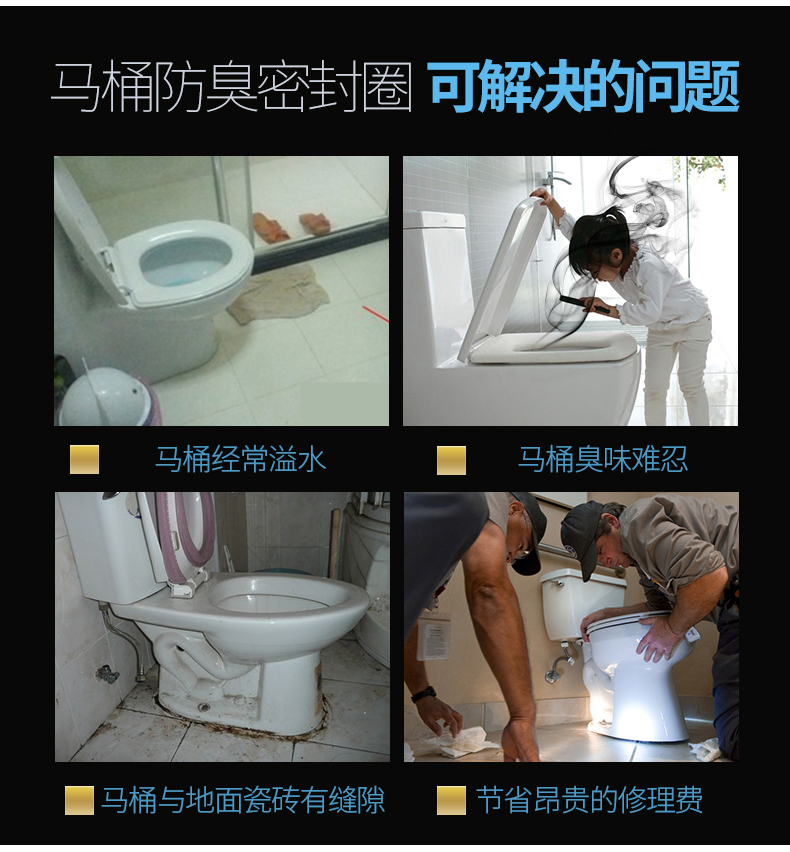 马桶防臭密封圈 可解决的问题

马桶经常溢水

马桶臭味难忍

马桶与地面瓷砖有缝隙

节省昂贵的修理费