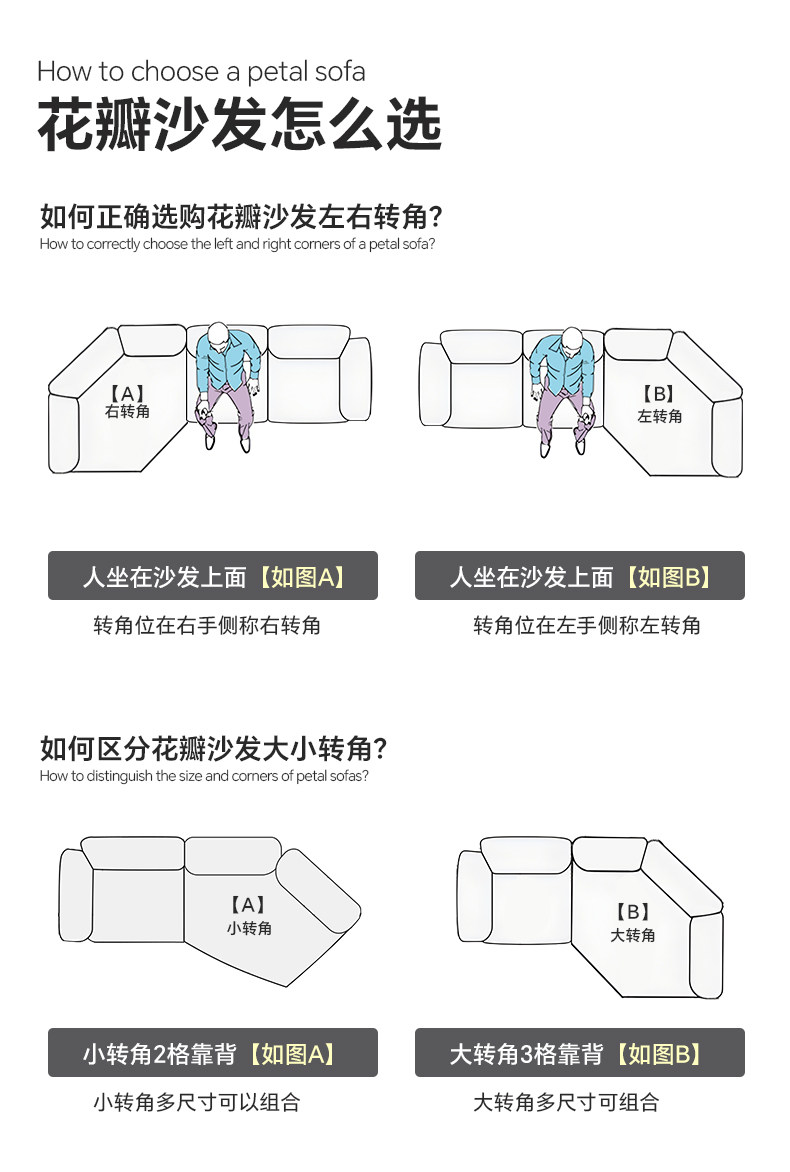 How to choose a petal sofa
花瓣沙发怎么选

如何正确选购花瓣沙发左右转角?
How to correctly choose the left and right corners of a petal sofa?

【A】
右转角

【B】
左转角

人坐在沙发上面【如图A】
转角位在右手侧称右转角

人坐在沙发上面【如图B】
转角位在左手侧称左转角

如何区分花瓣沙发大小转角?
How to distinguish the size and corners of petal sofas?

【A】
小转角

【B】
大转角

小转角2格靠背【如图A】
小转角多尺寸可以组合

大转角3格靠背【如图B】
大转角多尺寸可组合