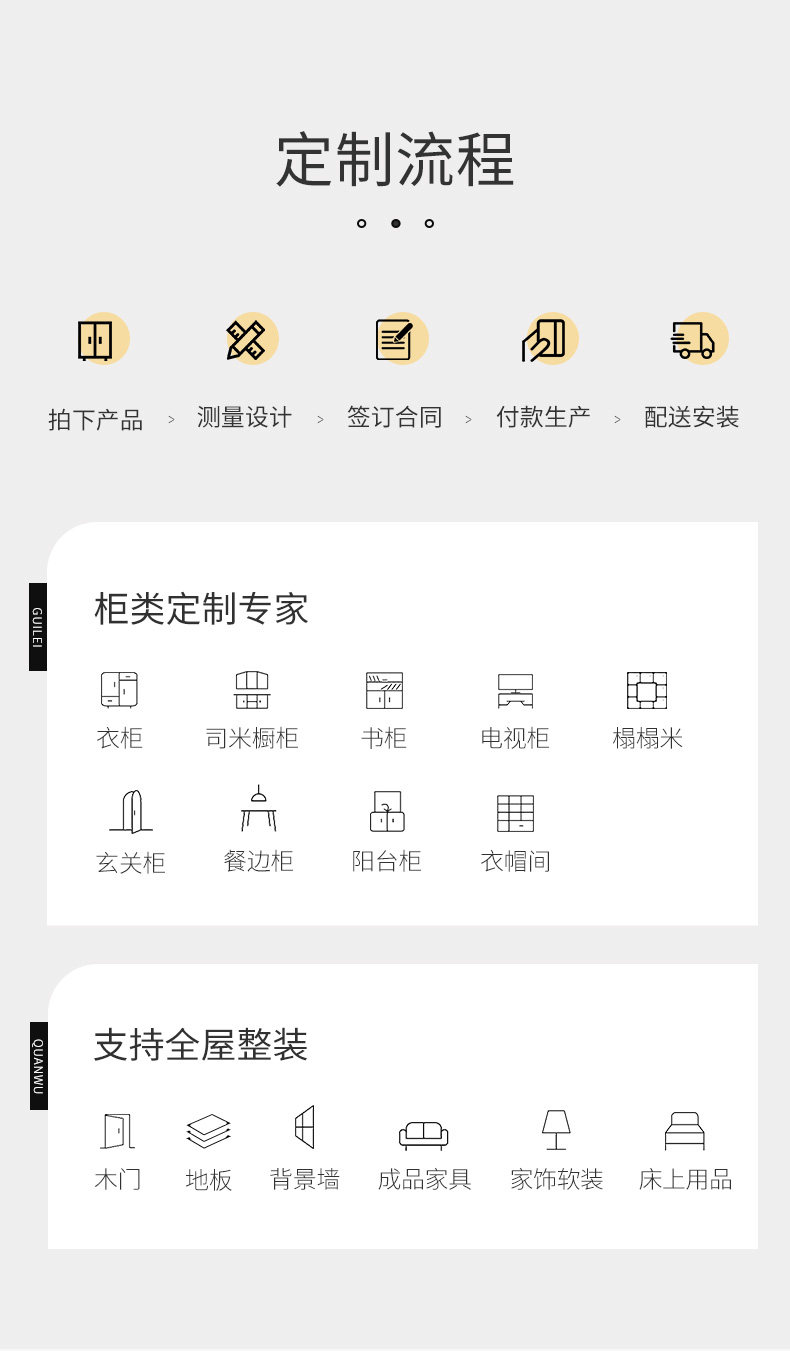 定制流程

拍下产品 > 测量设计 > 签订合同 > 付款生产 > 配送安装

GUILEI

柜类定制专家

衣柜 司米橱柜 书柜 电视柜 榻榻米

玄关柜 餐边柜 阳台柜 衣帽间

QUANWU

支持全屋整装

木门 地板 背景墙 成品家具 家饰软装 床上用品