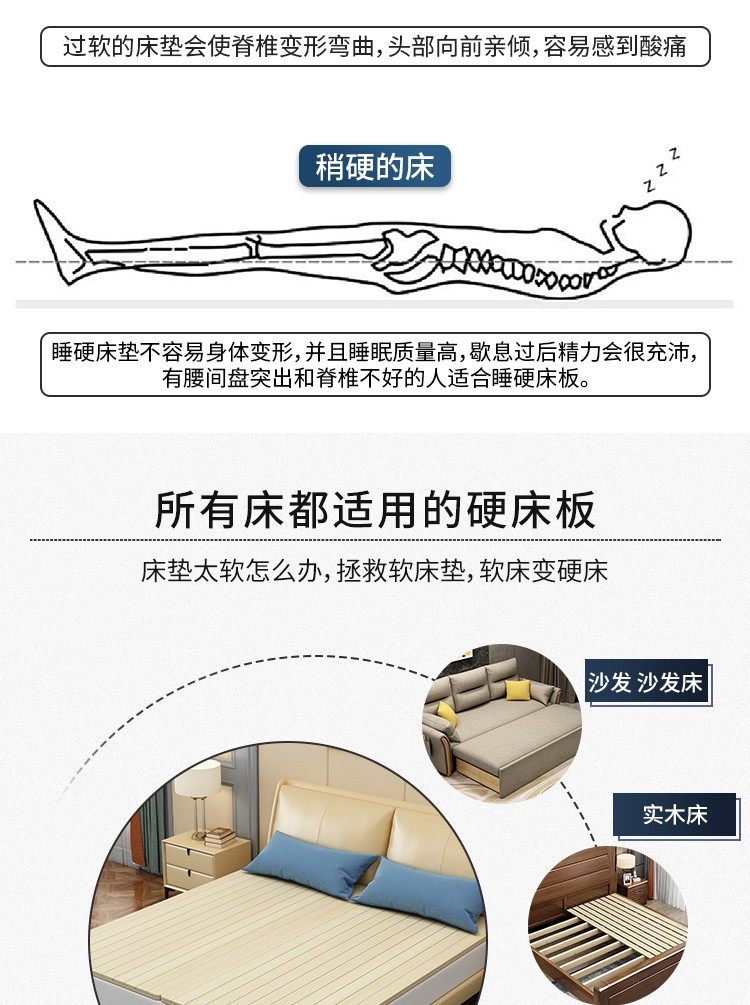 过软的床垫会使脊椎变形弯曲，头部向前亲倾，容易感到酸痛

稍硬的床

z z z

睡硬床垫不容易身体变形，并且睡眠质量高，歇息过后精力会很充沛，有腰间盘突出和脊椎不好的人适合睡硬床板。

所有床都适用的硬床板

床垫太软怎么办，拯救软床垫，软床变硬床

沙发 沙发床

实木床