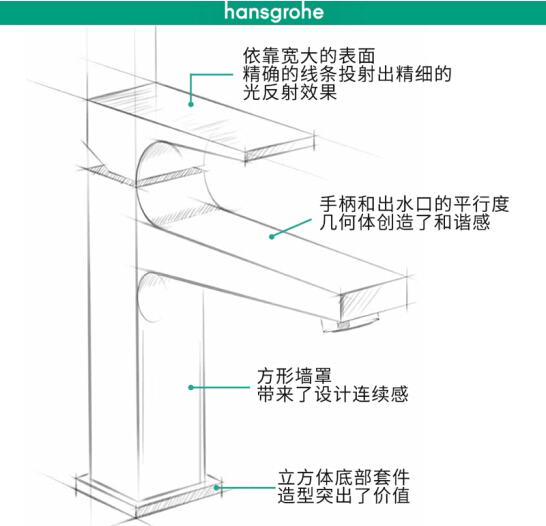 hansgrohe

依靠宽大的表面
精确的线条投射出精细的
光反射效果

手柄和出水口的平行度
几何体创造了和谐感

方形墙罩
带来了设计连续感

立方体底部套件
造型突出了价值