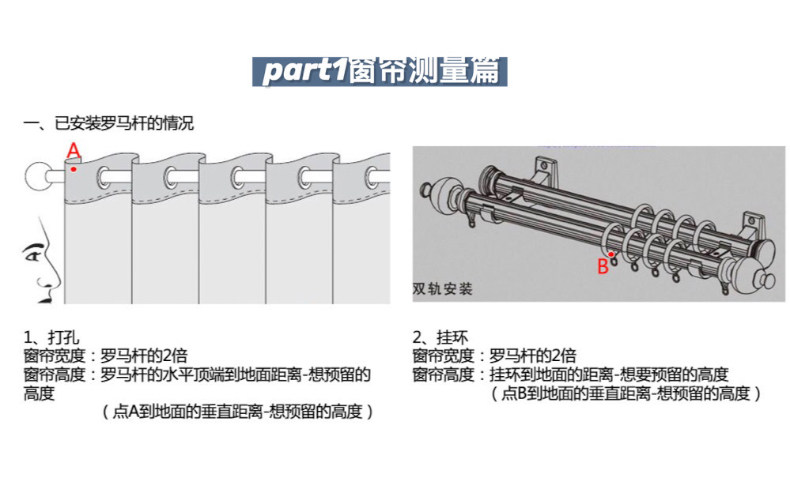 part1窗帘测量篇

一、已安装罗马杆的情况

A

B

双轨安装

1、打孔
窗帘宽度：罗马杆的2倍
窗帘高度：罗马杆的水平顶端到地面距离-想预留的高度
（点A到地面的垂直距离-想预留的高度）

2、挂环
窗帘宽度：罗马杆的2倍
窗帘高度：挂环到地面的距离-想要预留的高度
（点B到地面的垂直距离-想预留的高度）