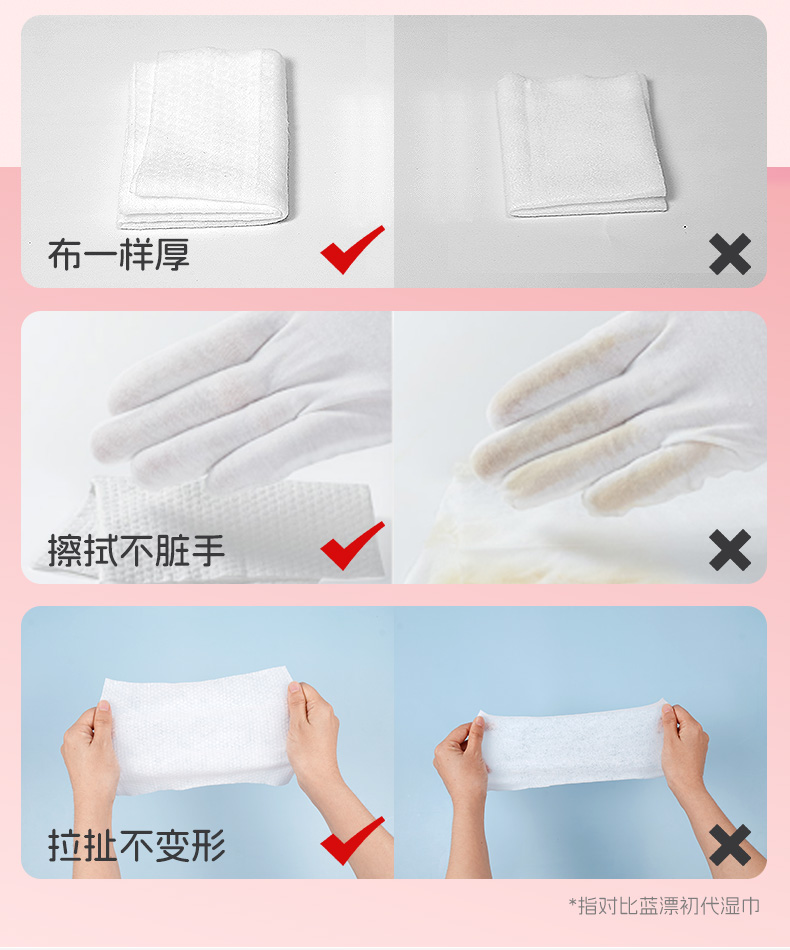 布一样厚

擦拭不脏手

拉扯不变形

*指对比蓝漂初代湿巾