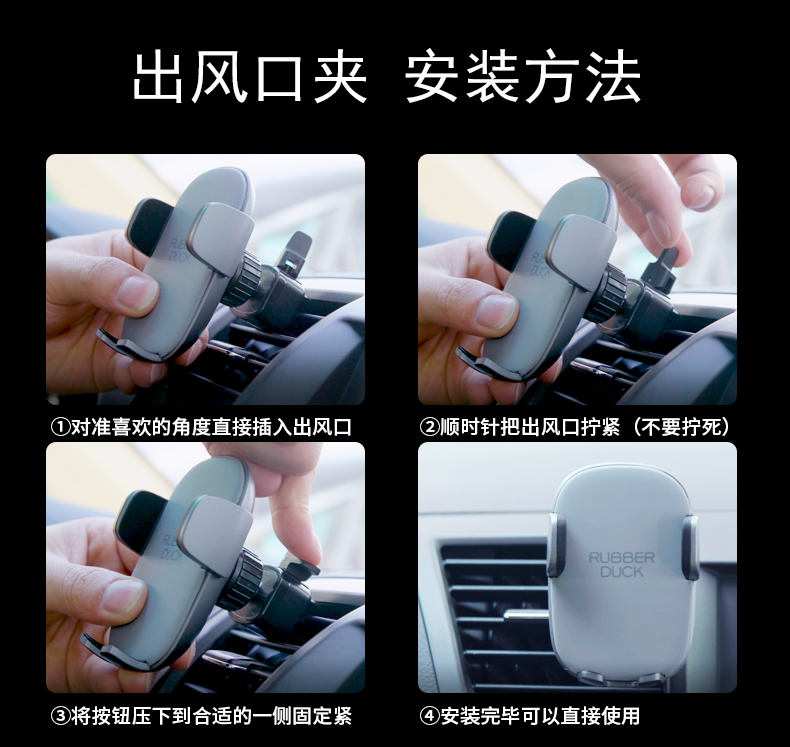 出风口夹 安装方法

RUBBER DUCK

①对准喜欢的角度直接插入出风口

RUBBER DUCK

②顺时针把出风口拧紧（不要拧死）

RUBBER DUCK

③将按钮压下到合适的一侧固定紧

RUBBER DUCK

④安装完毕可以直接使用