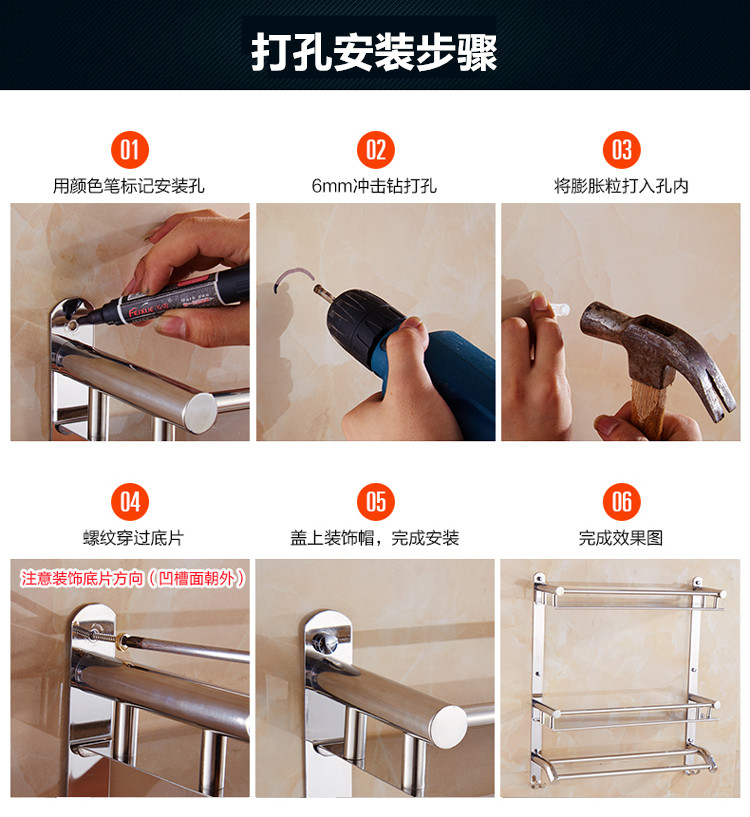 打孔安装步骤

01
用颜色笔标记安装孔

02
6mm冲击钻打孔

03
将膨胀粒打入孔内

04
螺纹穿过底片

注意装饰底片方向（凹槽面朝外）

05
盖上装饰帽，完成安装

06
完成效果图