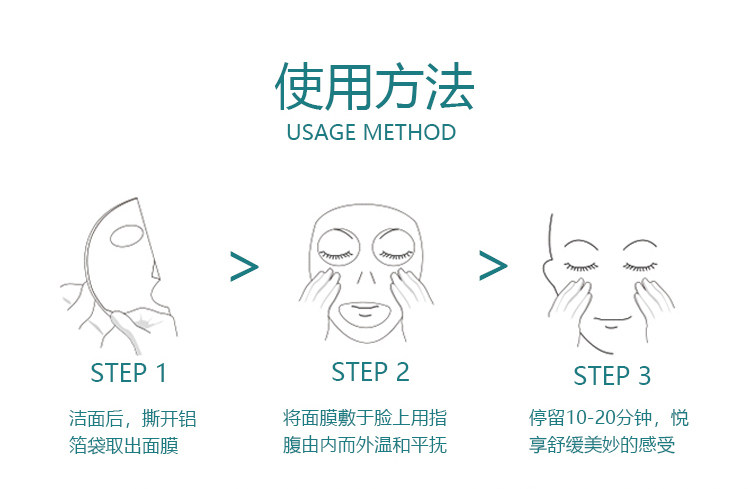 使用方法
USAGE METHOD

STEP 1

洁面后，撕开铝箔袋取出面膜

>

STEP 2

将面膜敷于脸上用指腹由内而外温和平抚

>

STEP 3

停留10-20分钟，悦享舒缓美妙的感受