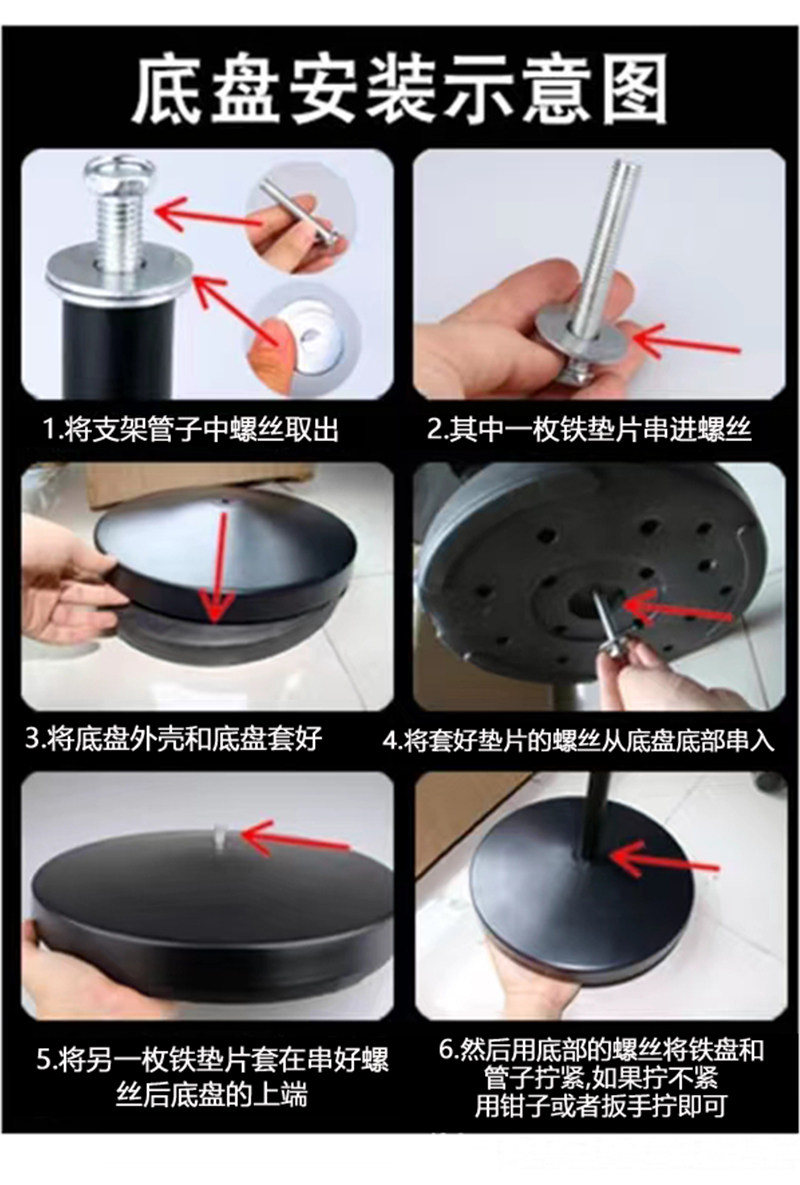 底盘安装示意图

1.将支架管子中螺丝取出

2.其中一枚铁垫片串进螺丝

3.将底盘外壳和底盘套好

4.将套好垫片的螺丝从底盘底部串入

5.将另一枚铁垫片套在串好螺丝后底盘的上端

6.然后用底部的螺丝将铁盘和管子拧紧,如果拧不紧用钳子或者扳手拧即可