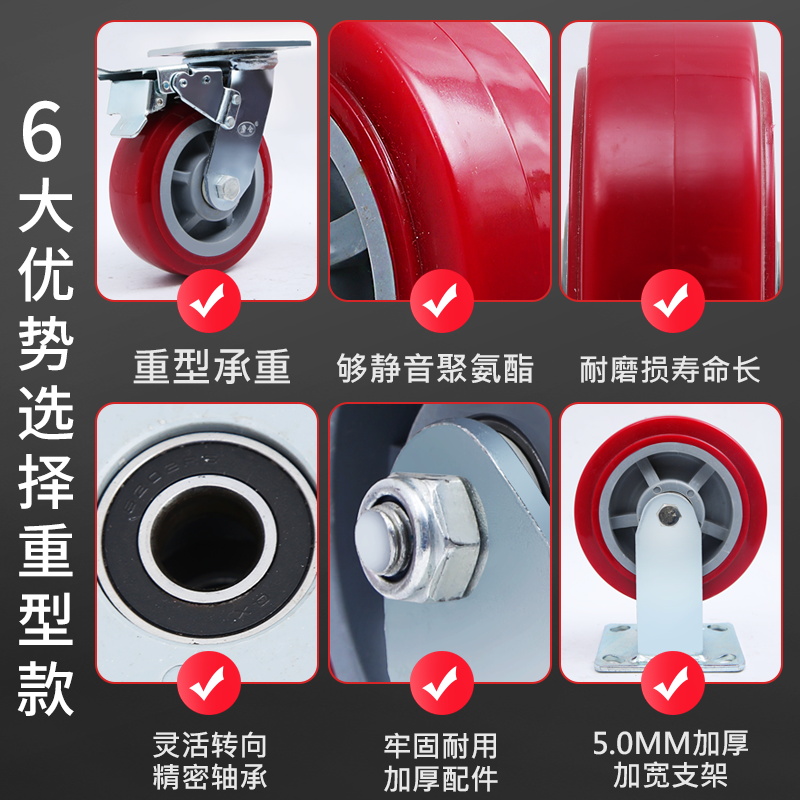 6大优势选择重型款

重型承重

够静音聚氨酯

耐磨损寿命长

灵活转向
精密轴承

牢固耐用
加厚配件

5.0MM加厚
加宽支架