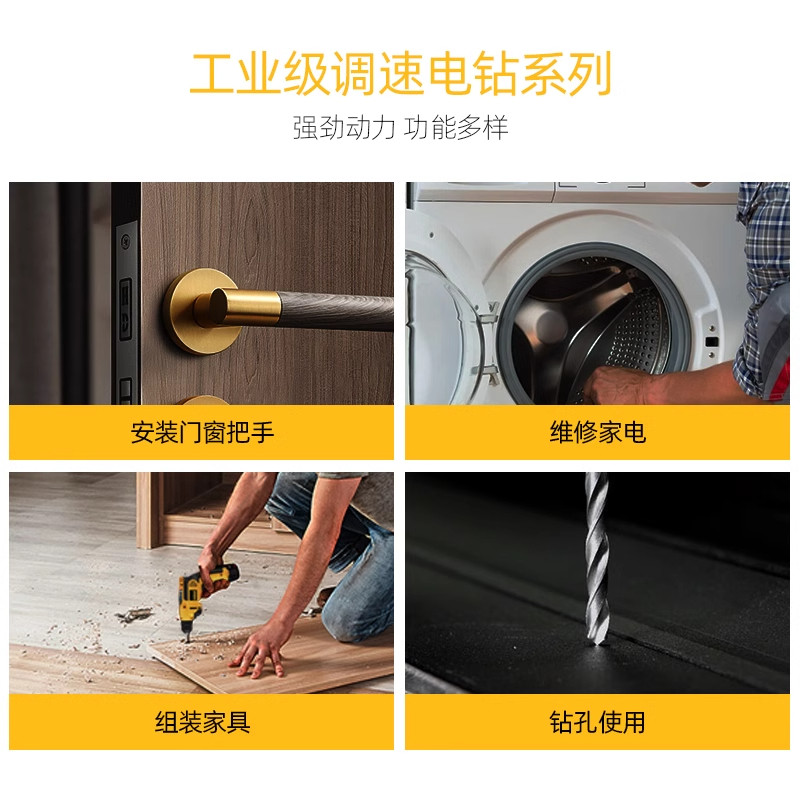 工业级调速电钻系列

强劲动力 功能多样

安装门窗把手

维修家电

组装家具

钻孔使用