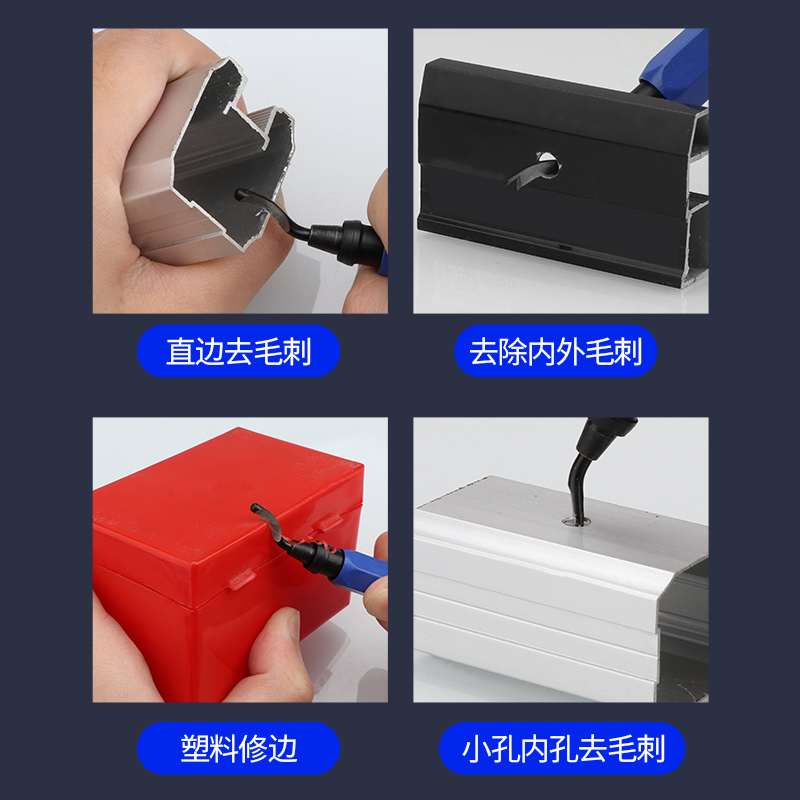 直边去毛刺

去除内外毛刺

塑料修边

小孔内孔去毛刺