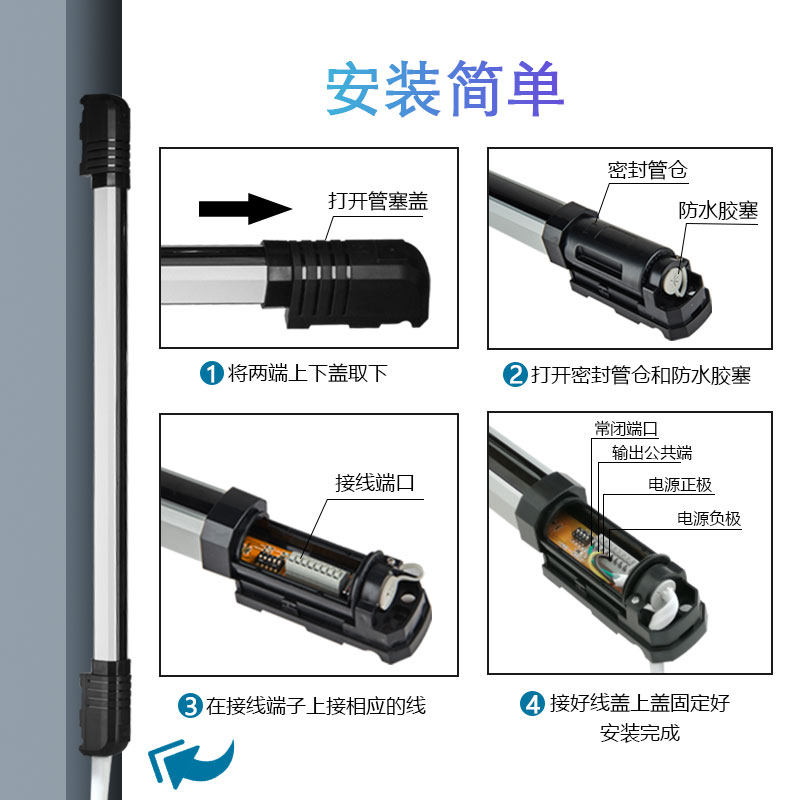 安装简单

打开管塞盖

1 将两端上下盖取下

密封管仓

防水胶塞

2 打开密封管仓和防水胶塞

接线端口

3 在接线端子上接相应的线

常闭端口

输出公共端

电源正极

电源负极

4 接好线盖上盖固定好
安装完成