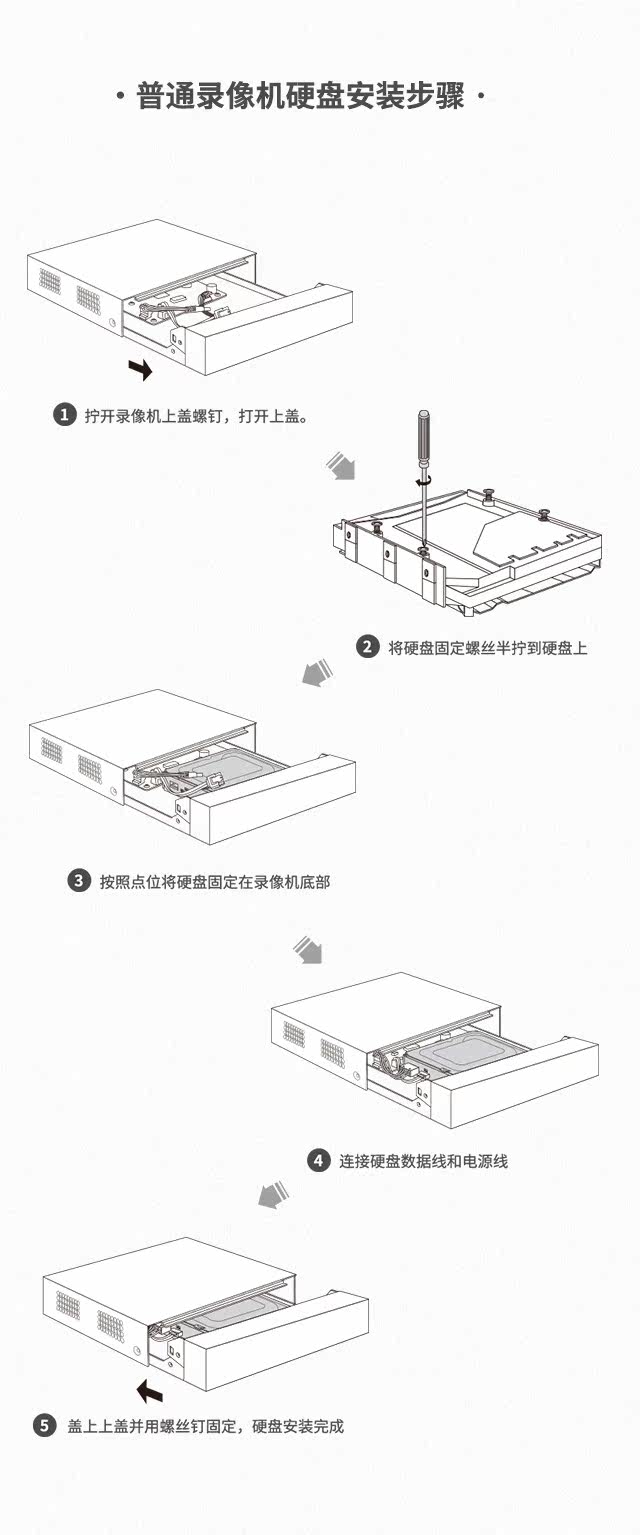 · 普通录像机硬盘安装步骤 ·

1 拧开录像机上盖螺钉，打开上盖。

2 将硬盘固定螺丝半拧到硬盘上

3 按照点位将硬盘固定在录像机底部

4 连接硬盘数据线和电源线

5 盖上上盖并用螺丝钉固定，硬盘安装完成