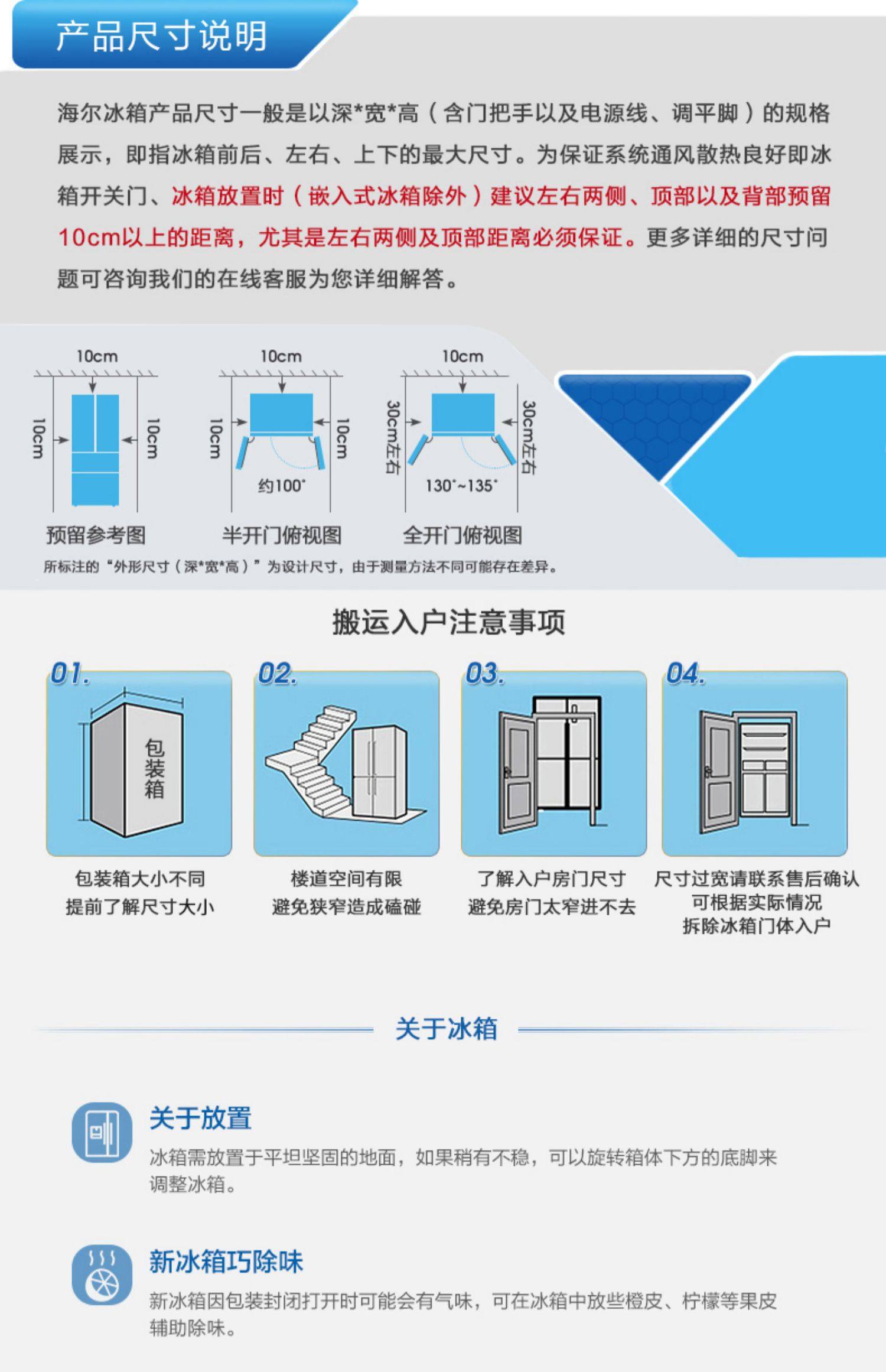 产品尺寸说明

海尔冰箱产品尺寸一般是以深*宽*高（含门把手以及电源线、调平脚）的规格展示，即指冰箱前后、左右、上下的最大尺寸。为保证系统通风散热良好即冰箱开关门、冰箱放置时（嵌入式冰箱除外）建议左右两侧、顶部以及背部预留10cm以上的距离，尤其是左右两侧及顶部距离必须保证。更多详细的尺寸问题可咨询我们的在线客服为您详细解答。

10cm
10cm
10cm
预留参考图

10cm
10cm
10cm
约100°
半开门俯视图

10cm
30cm左右
30cm左右
130°~135°
全开门俯视图

所标注的“外形尺寸（深*宽*高）”为设计尺寸，由于测量方法不同可能存在差异。

搬运入户注意事项

01.
包装箱
包装箱大小不同
提前了解尺寸大小

02.
楼道空间有限
避免狭窄造成磕碰

03.
了解入户房门尺寸
避免房门太窄进不去

04.
尺寸过宽请联系售后确认
可根据实际情况
拆除冰箱门体入户

关于冰箱

关于放置
冰箱需放置于平坦坚固的地面，如果稍有不稳，可以旋转箱体下方的底脚来调整冰箱。

新冰箱巧除味
新冰箱因包装封闭打开时可能会有气味，可在冰箱中放些橙皮、柠檬等果皮辅助除味。