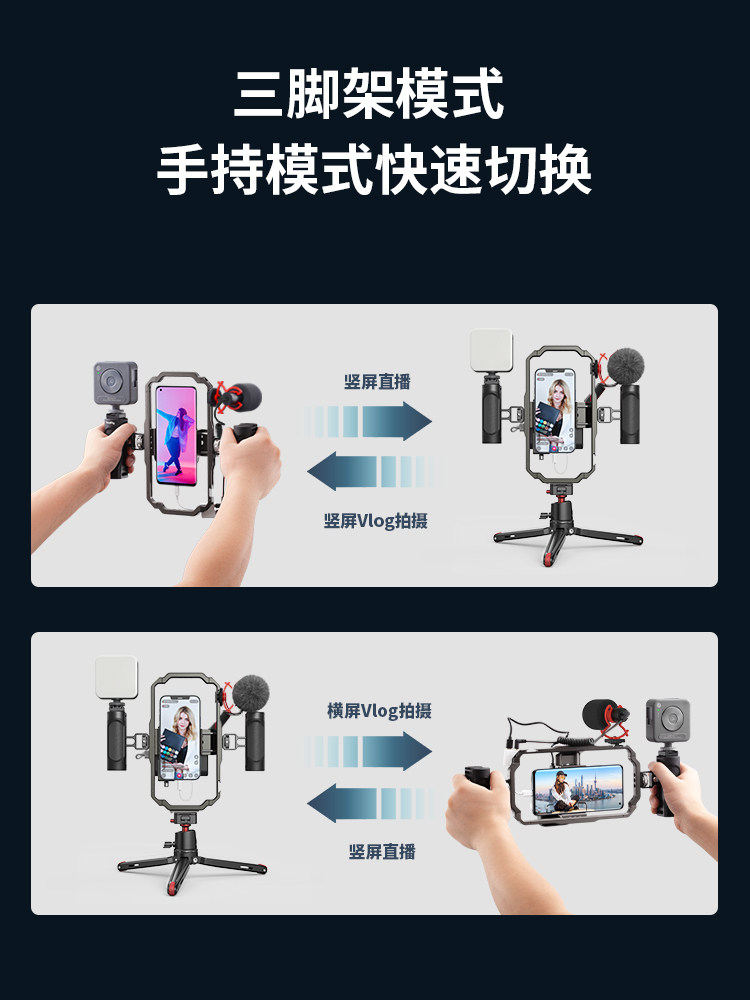 三脚架模式
手持模式快速切换

竖屏直播

竖屏Vlog拍摄

横屏Vlog拍摄

竖屏直播