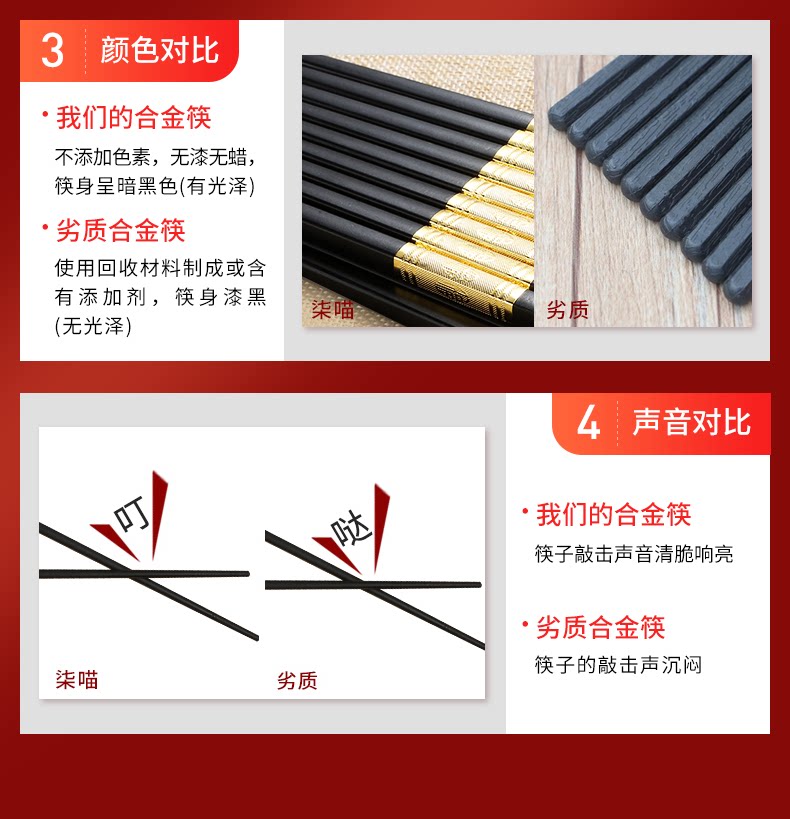 3 颜色对比

· 我们的合金筷
不添加色素，无漆无蜡，筷身呈暗黑色(有光泽)

· 劣质合金筷
使用回收材料制成或含有添加剂，筷身漆黑(无光泽)

柒喵

劣质

4 声音对比

叮

哒

柒喵

劣质

· 我们的合金筷
筷子敲击声音清脆响亮

· 劣质合金筷
筷子的敲击声沉闷