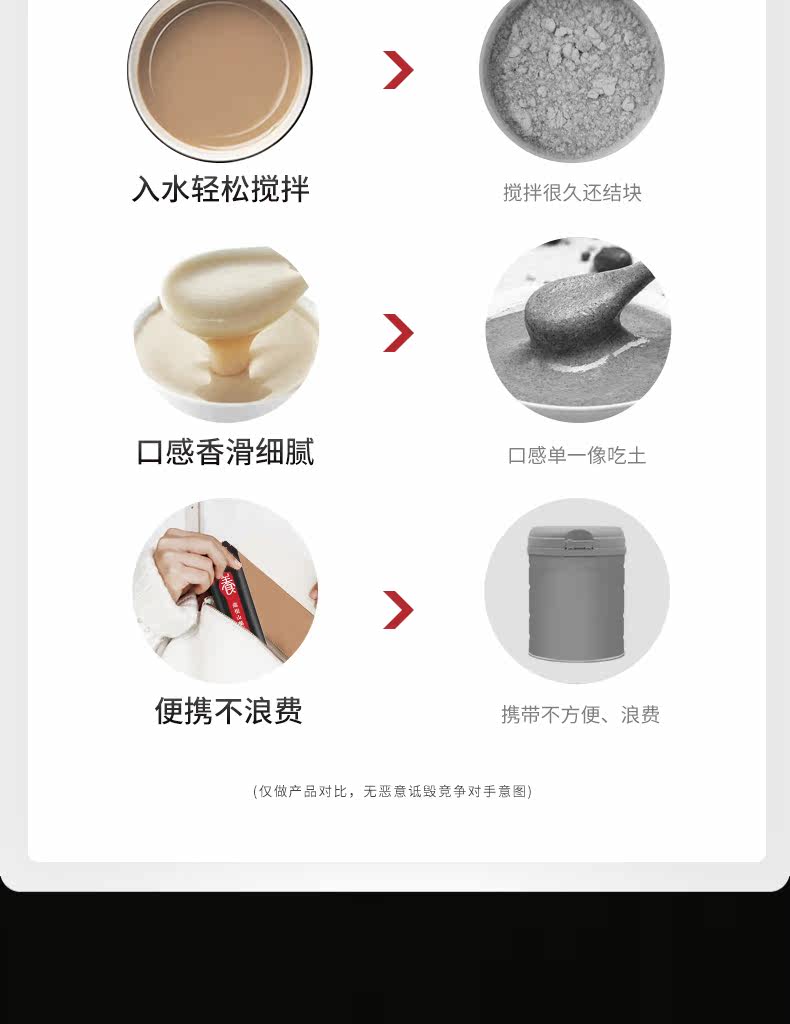 入水轻松搅拌

搅拌很久还结块

口感香滑细腻

口感单一像吃土

養

便携不浪费

携带不方便、浪费

(仅做产品对比，无恶意诋毁竞争对手意图)