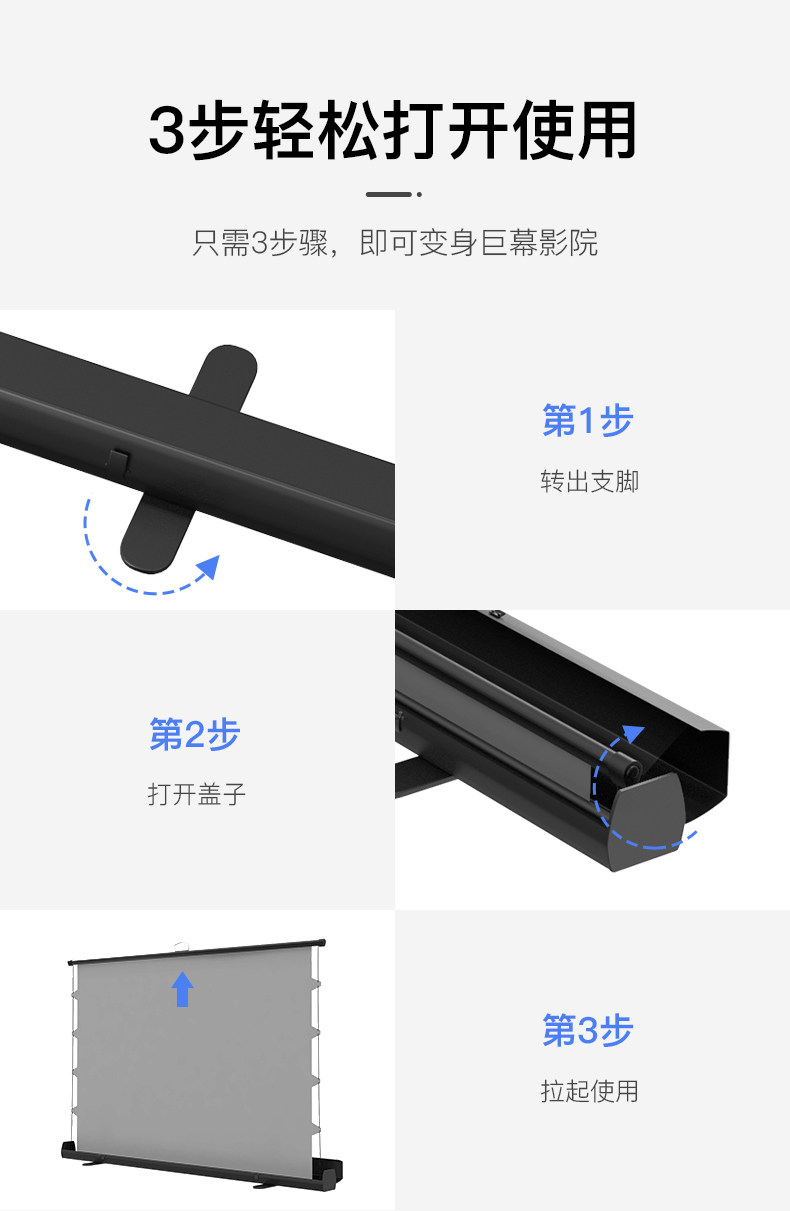 3步轻松打开使用

只需3步骤，即可变身巨幕影院

第1步

转出支脚

第2步

打开盖子

第3步

拉起使用