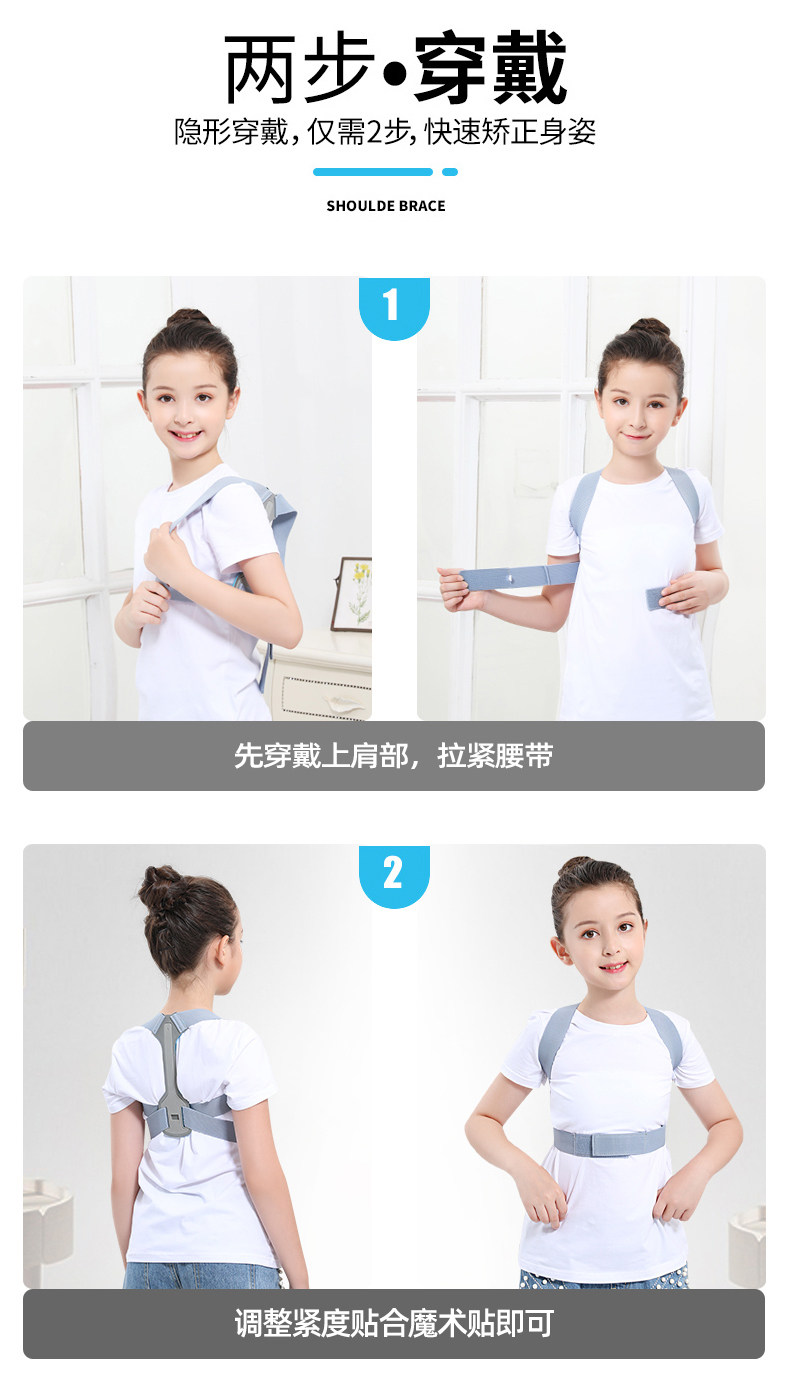 两步•穿戴

隐形穿戴，仅需2步，快速矫正身姿

SHOULDE BRACE

1

先穿戴上肩部，拉紧腰带

2

调整紧度贴合魔术贴即可