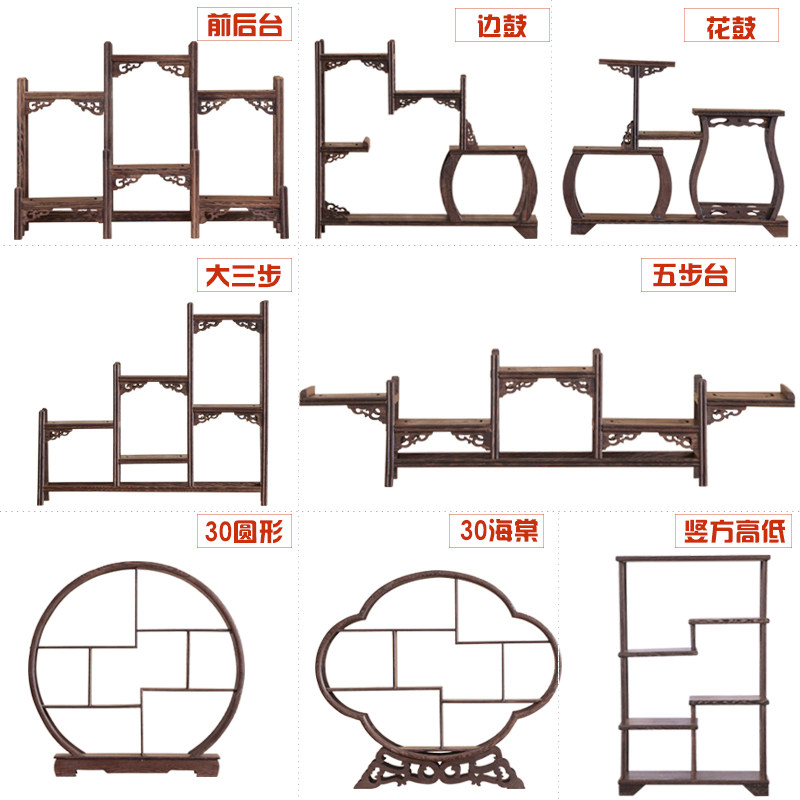 前后台

边鼓

花鼓

大三步

五步台

30圆形

30海棠

竖方高低