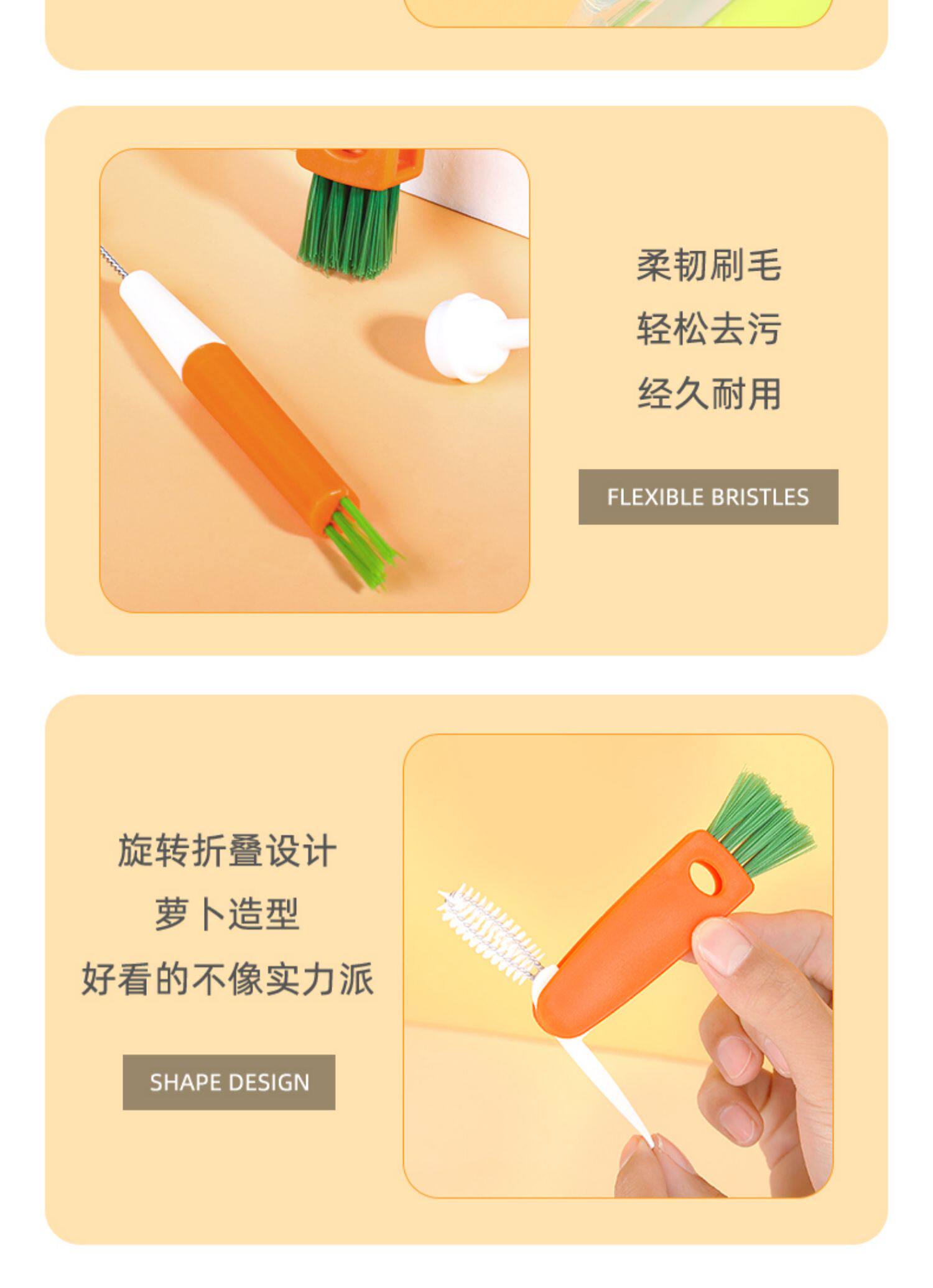 柔韧刷毛
轻松去污
经久耐用

FLEXIBLE BRISTLES

旋转折叠设计
萝卜造型
好看的不像实力派

SHAPE DESIGN