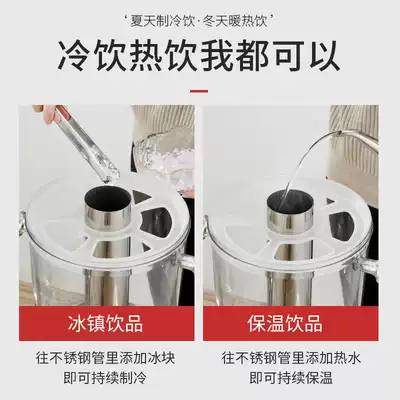 ‘夏天制冷饮·冬天暖热饮’

冷饮热饮我都可以

冰镇饮品

往不锈钢管里添加冰块
即可持续制冷

保温饮品

往不锈钢管里添加热水
即可持续保温