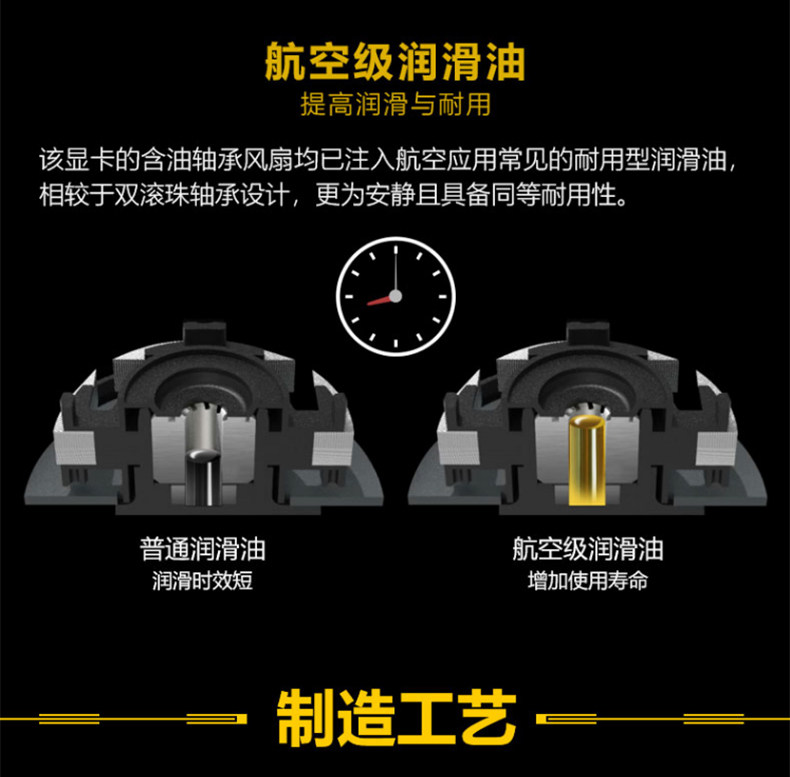 航空级润滑油
提高润滑与耐用

该显卡的含油轴承风扇均已注入航空应用常见的耐用型润滑油，相较于双滚珠轴承设计，更为安静且具备同等耐用性。

普通润滑油
润滑时效短

航空级润滑油
增加使用寿命

制造工艺