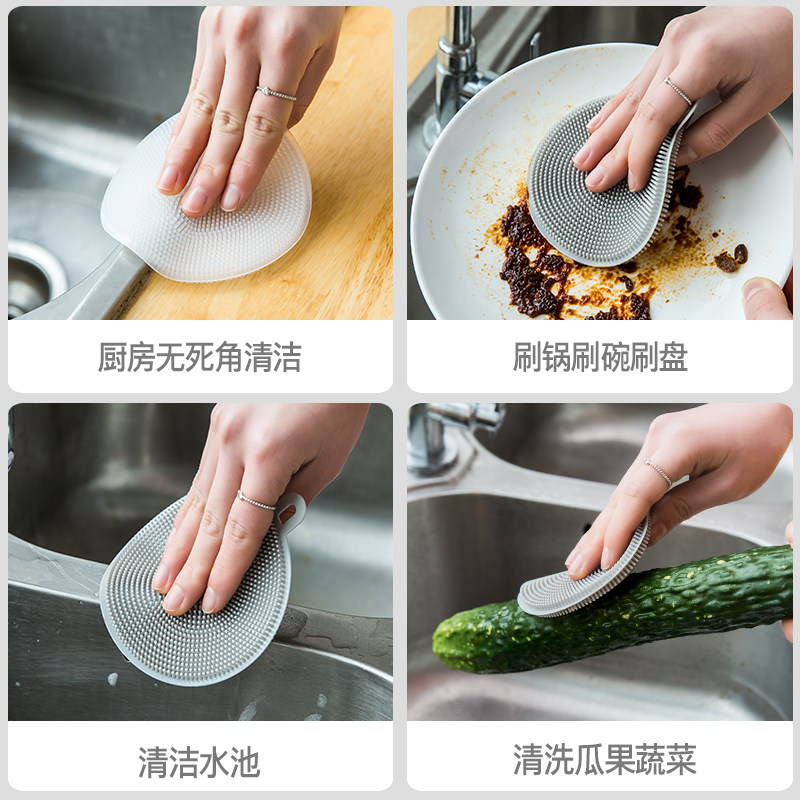 厨房无死角清洁

刷锅刷碗刷盘

清洁水池

清洗瓜果蔬菜