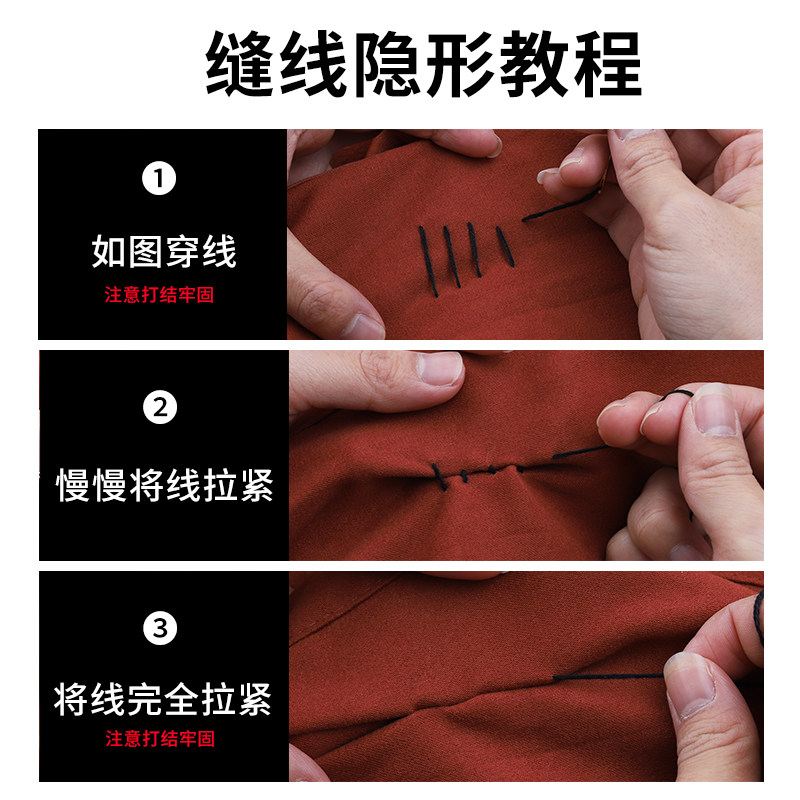 缝线隐形教程

1
如图穿线
注意打结牢固

2
慢慢将线拉紧

3
将线完全拉紧
注意打结牢固