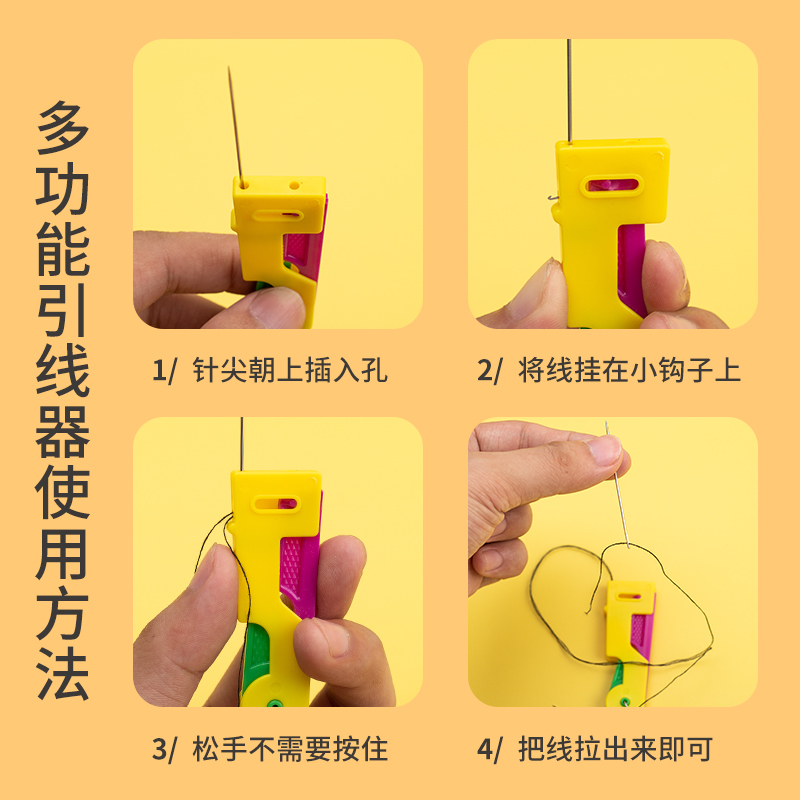 多功能引线器使用方法

1/ 针尖朝上插入孔

2/ 将线挂在小钩子上

3/ 松手不需要按住

4/ 把线拉出来即可