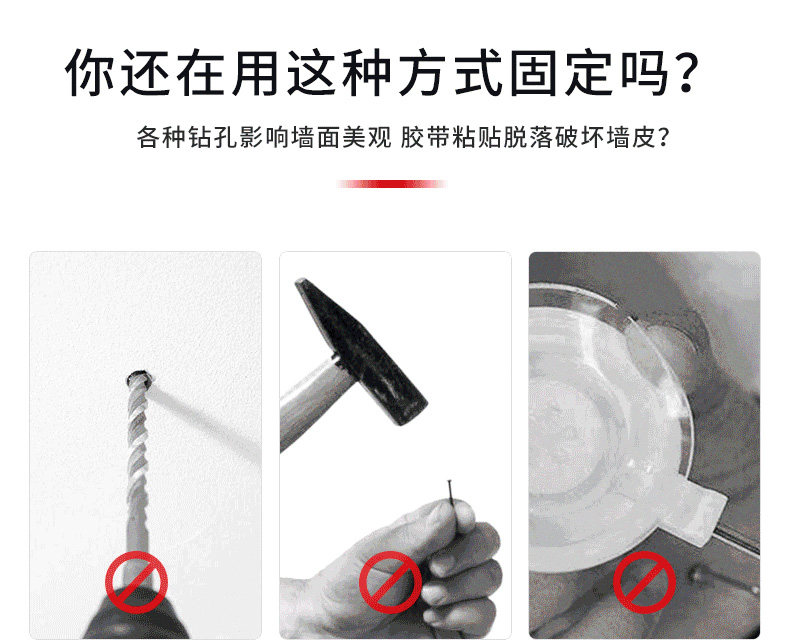 你还在用这种方式固定吗？

各种钻孔影响墙面美观 胶带粘贴脱落破坏墙皮？