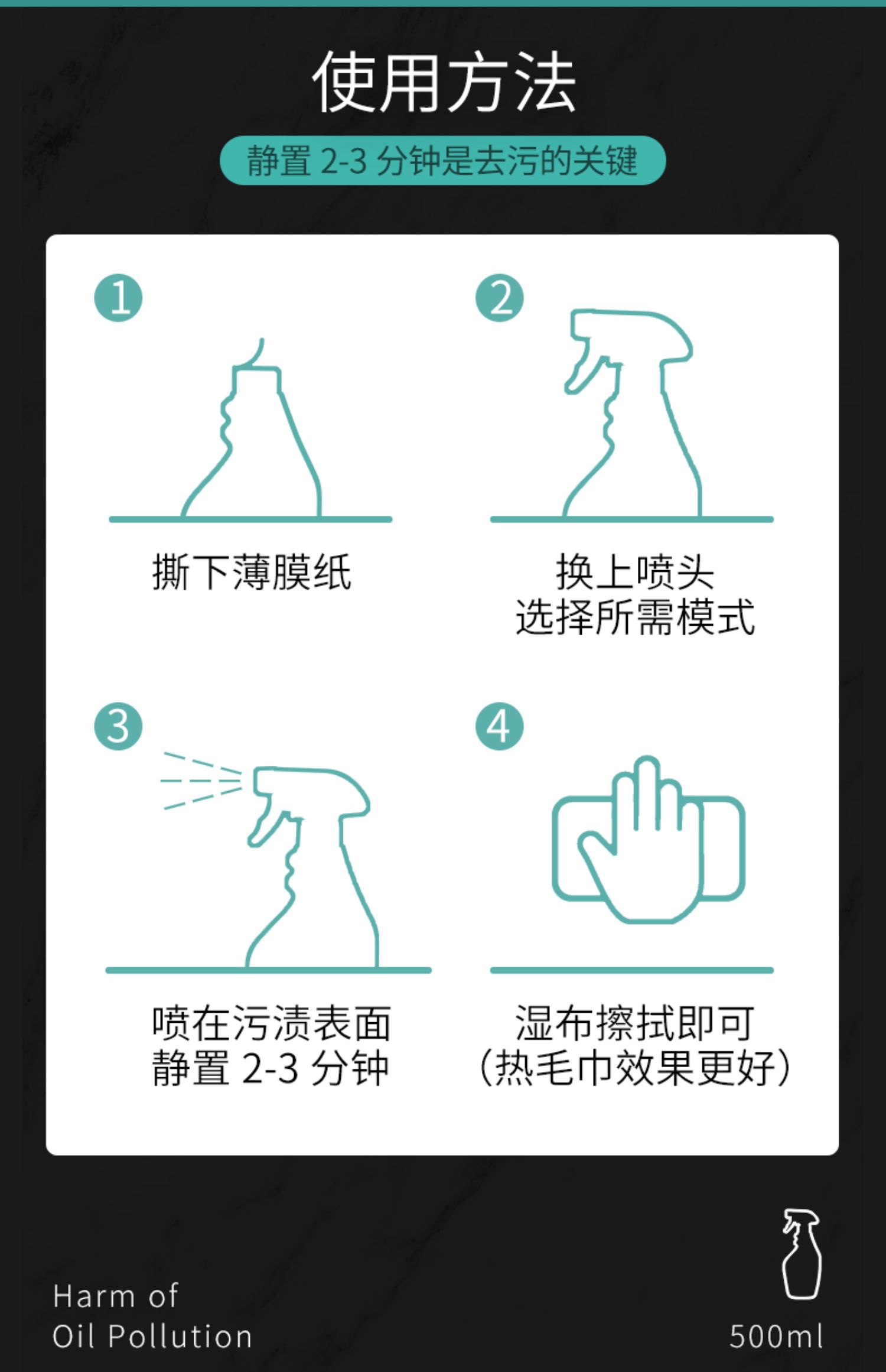 使用方法

静置 2-3 分钟是去污的关键

1

撕下薄膜纸

2

换上喷头
选择所需模式

3

喷在污渍表面
静置 2-3 分钟

4

湿布擦拭即可
（热毛巾效果更好）

Harm of
Oil Pollution

500ml