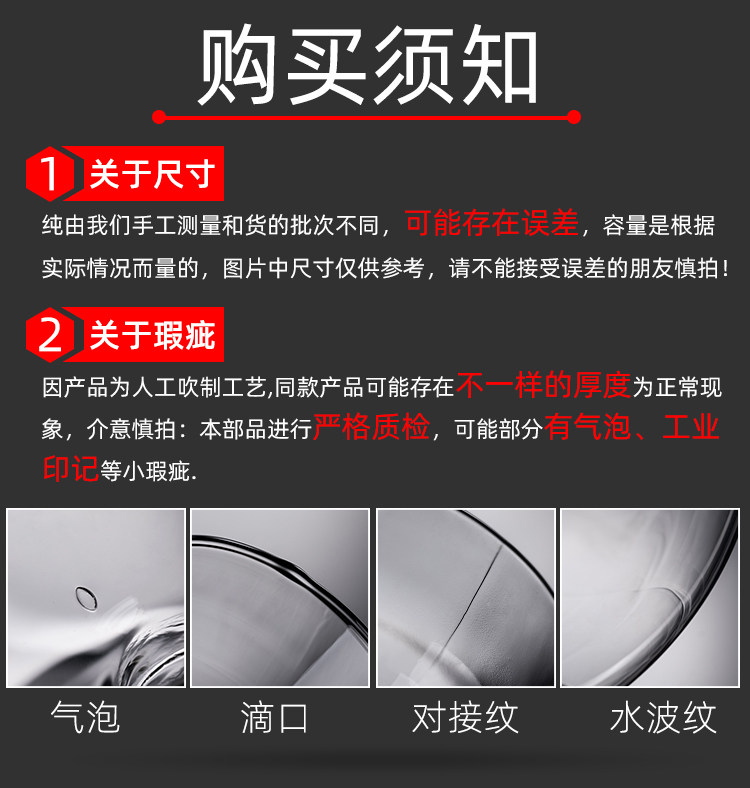 购买须知

1 关于尺寸

纯由我们手工测量和货的批次不同，可能存在误差，容量是根据实际情况而量的，图片中尺寸仅供参考，请不能接受误差的朋友慎拍！

2 关于瑕疵

因产品为人工吹制工艺,同款产品可能存在不一样的厚度为正常现象，介意慎拍：本部品进行严格质检，可能部分有气泡、工业印记等小瑕疵.

气泡

滴口

对接纹

水波纹