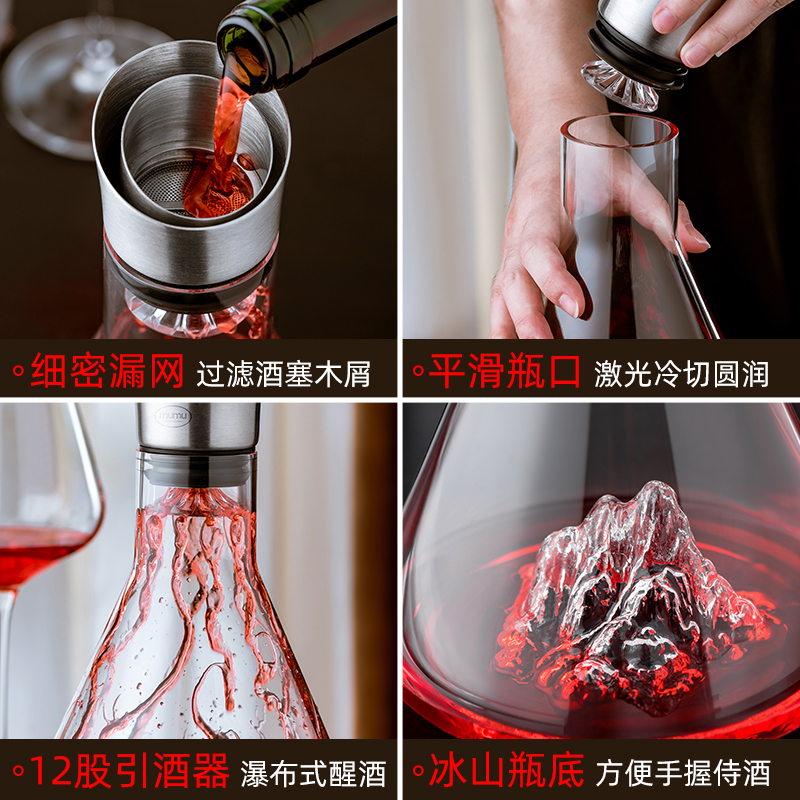 ◦细密漏网 过滤酒塞木屑

◦平滑瓶口 激光冷切圆润

mumu

◦12股引酒器 瀑布式醒酒

◦冰山瓶底 方便手握侍酒