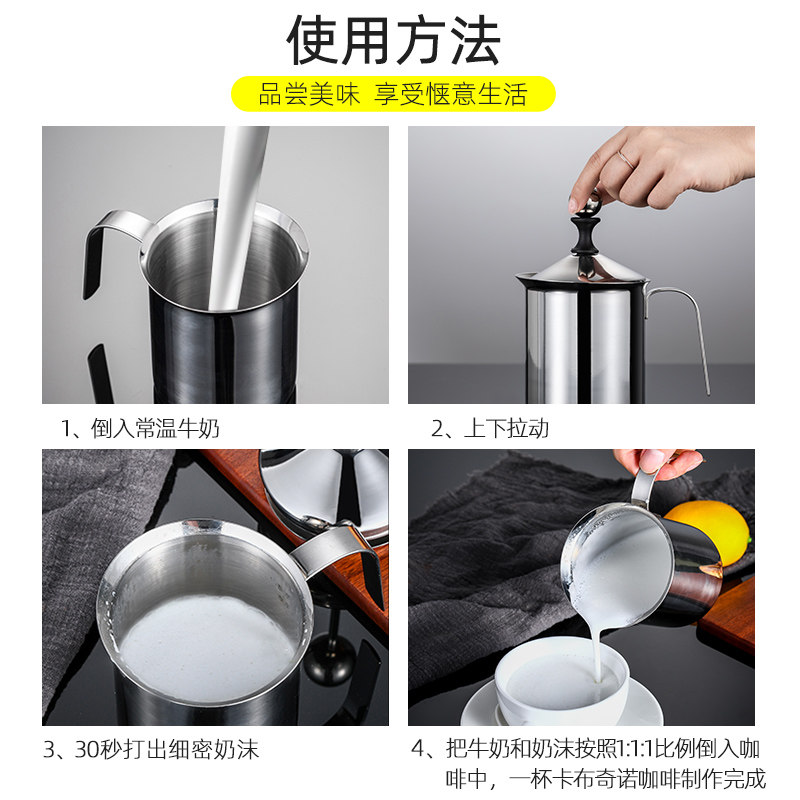 使用方法

品尝美味 享受惬意生活

1、倒入常温牛奶

2、上下拉动

3、30秒打出细密奶沫

4、把牛奶和奶沫按照1:1:1比例倒入咖啡中，一杯卡布奇诺咖啡制作完成