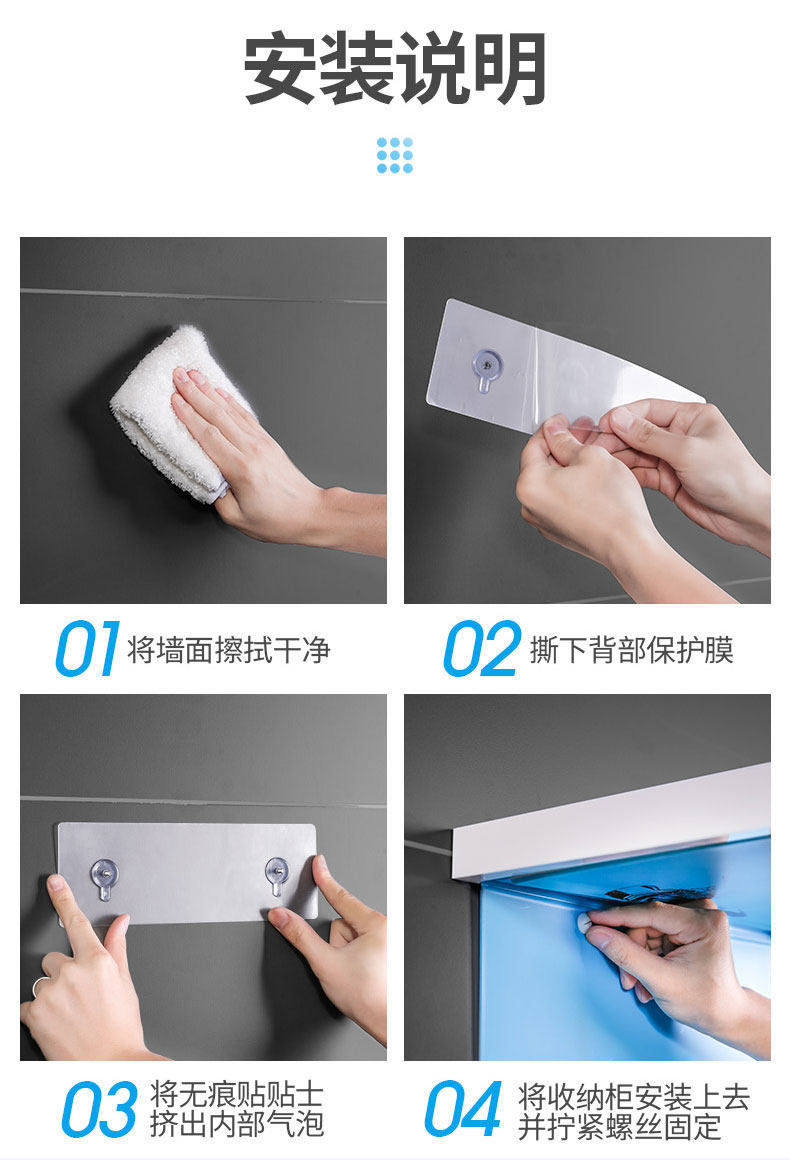 安装说明

01 将墙面擦拭干净

02 撕下背部保护膜

03 将无痕贴贴士
挤出内部气泡

04 将收纳柜安装上去
并拧紧螺丝固定