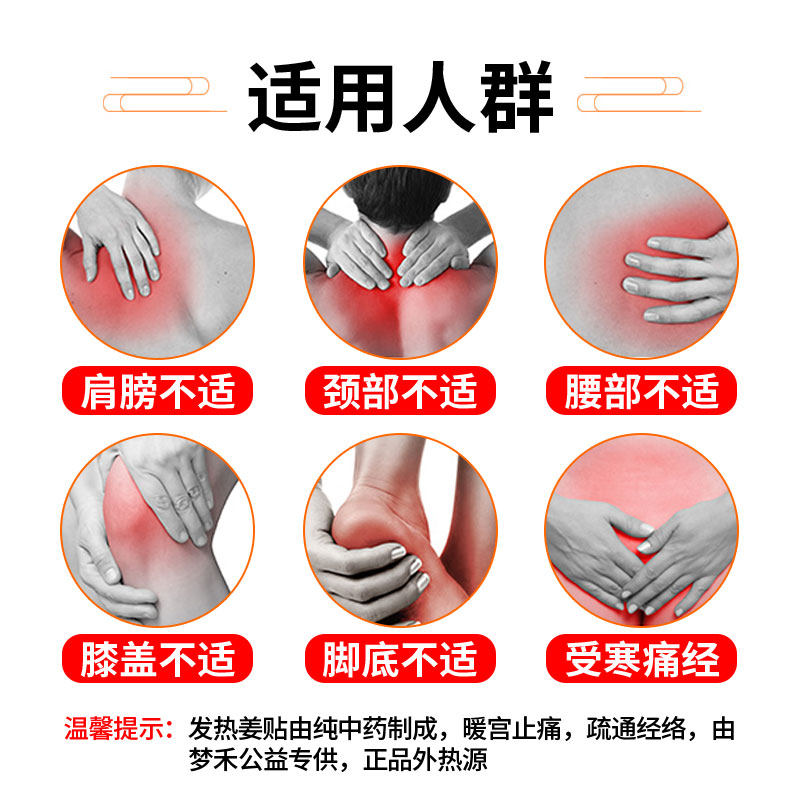 适用人群

肩膀不适

颈部不适

腰部不适

膝盖不适

脚底不适

受寒痛经

温馨提示：发热姜贴由纯中药制成，暖宫止痛，疏通经络，由梦禾公益专供，正品外热源